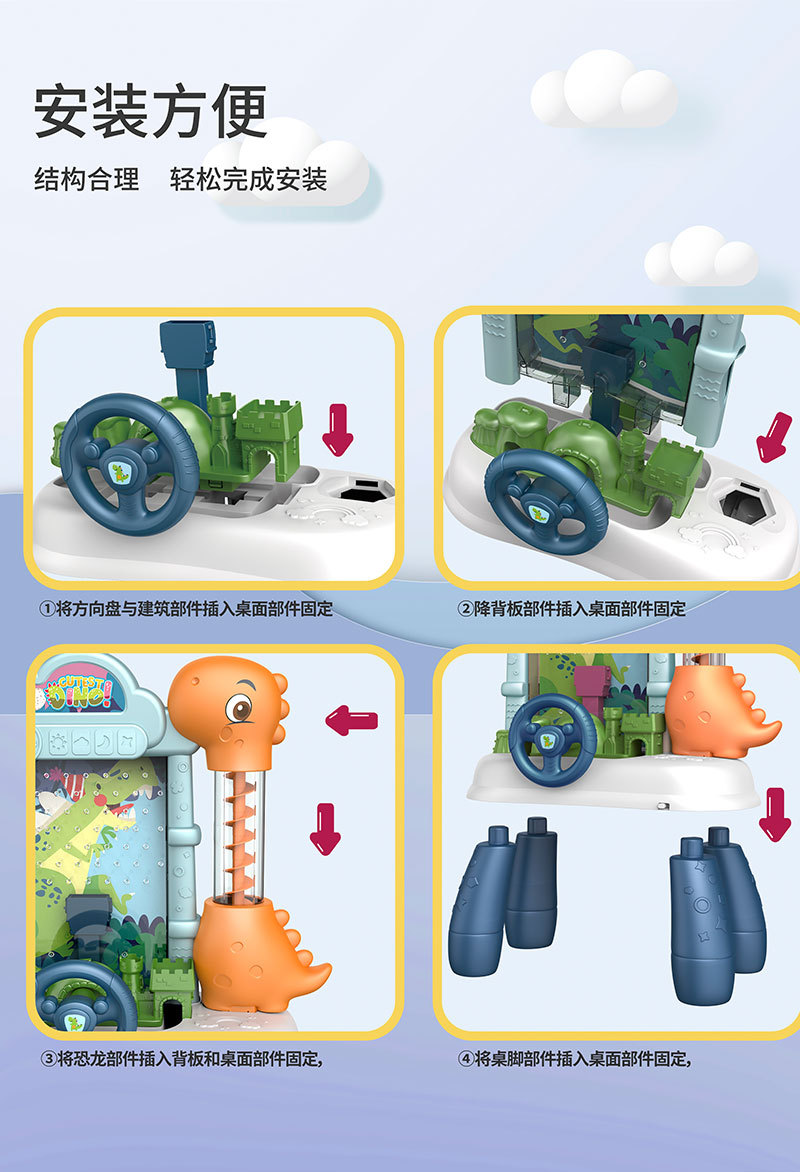 安装方便

结构合理　轻松完成安装

①将方向盘与建筑部件插入桌面部件固定

②降背板部件插入桌面部件固定

CUTEST DINO!

③将恐龙部件插入背板和桌面部件固定,

④将桌脚部件插入桌面部件固定,