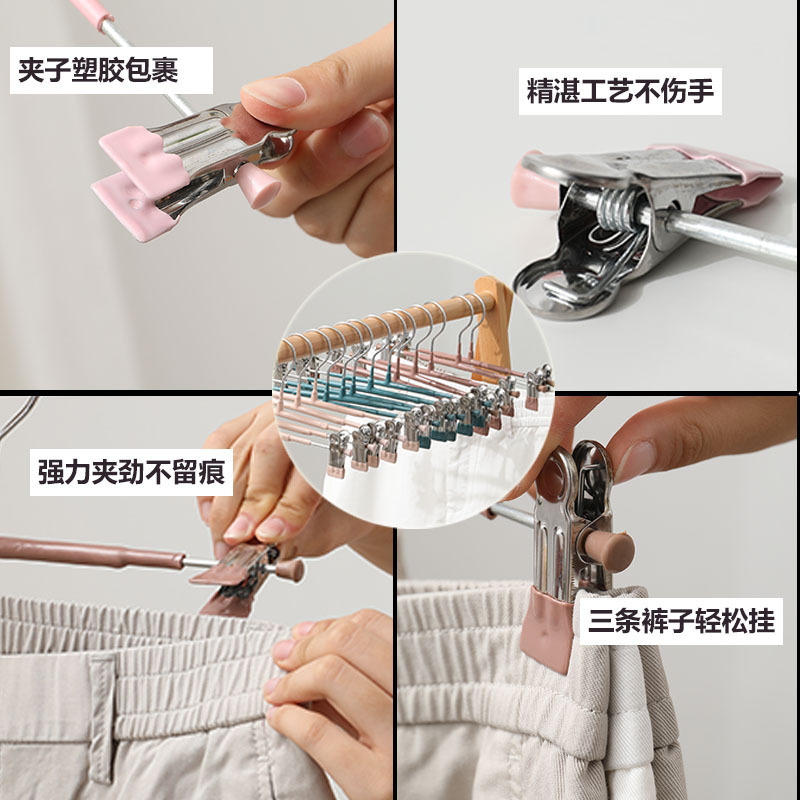 夹子塑胶包裹

精湛工艺不伤手

强力夹劲不留痕

三条裤子轻松挂