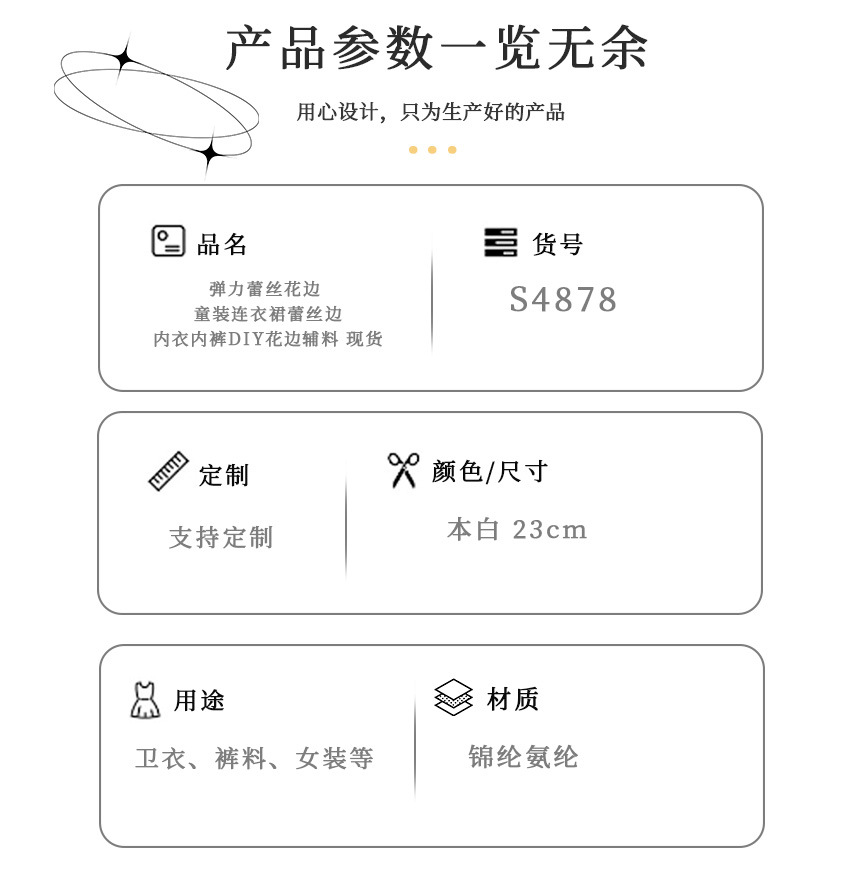 产品参数一览无余

用心设计，只为生产好的产品

品名

弹力蕾丝花边
童装连衣裙蕾丝边
内衣内裤DIY花边辅料 现货

货号

S4878

定制

支持定制

颜色/尺寸

本白 23cm

用途

卫衣、裤料、女装等

材质

锦纶氨纶