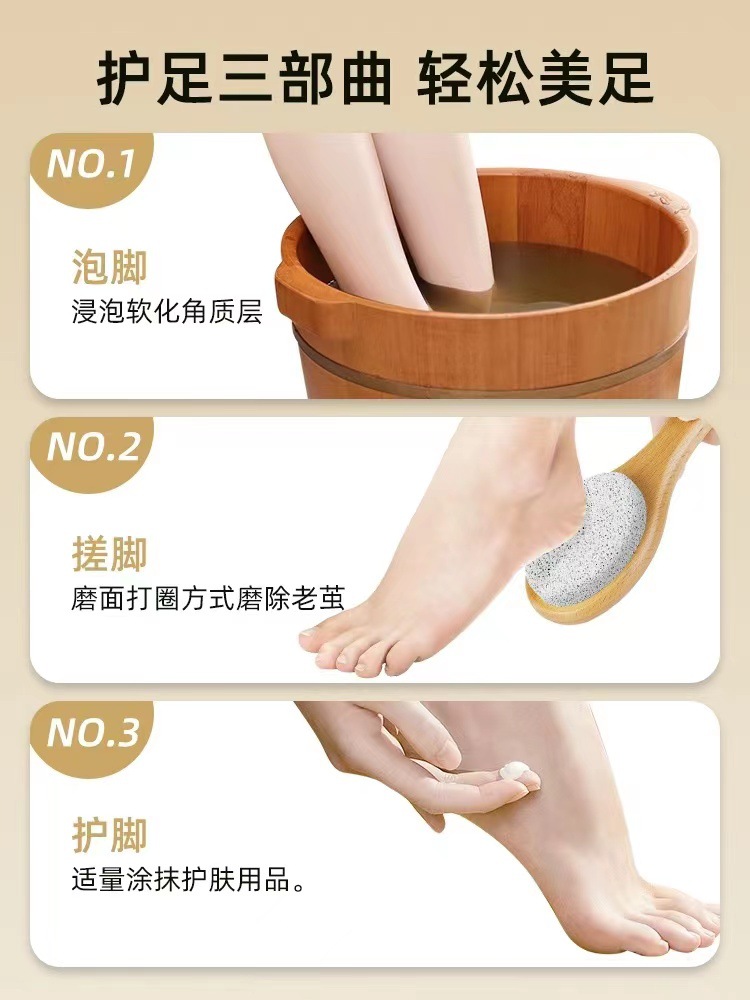 护足三部曲 轻松美足

NO.1

泡脚

浸泡软化角质层

NO.2

搓脚

磨面打圈方式磨除老茧

NO.3

护脚

适量涂抹护肤用品。