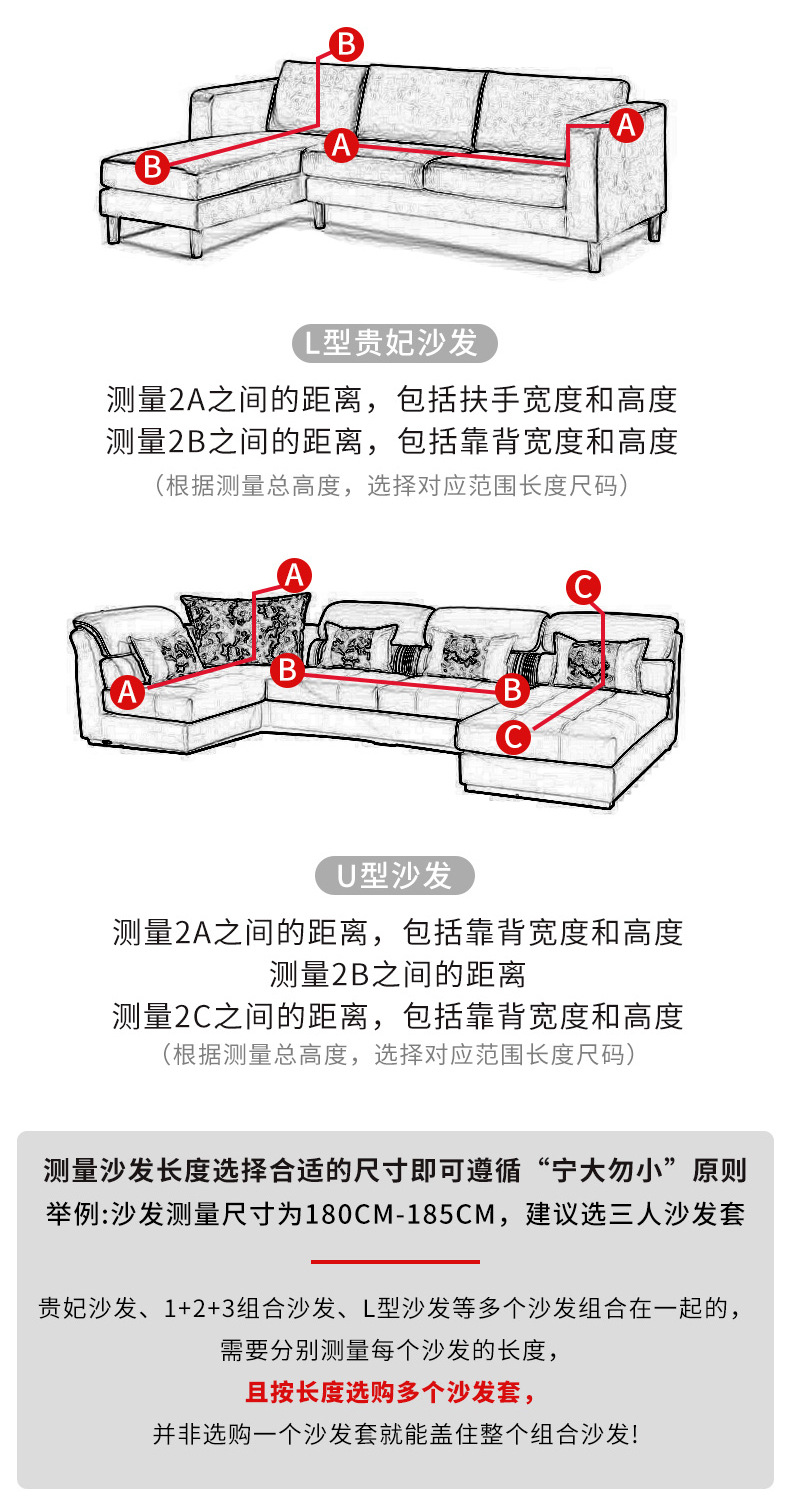 B
B
A
A

L型贵妃沙发

测量2A之间的距离，包括扶手宽度和高度
测量2B之间的距离，包括靠背宽度和高度
（根据测量总高度，选择对应范围长度尺码）

A
C
A
B
B
C

U型沙发

测量2A之间的距离，包括靠背宽度和高度
测量2B之间的距离
测量2C之间的距离，包括靠背宽度和高度
（根据测量总高度，选择对应范围长度尺码）

测量沙发长度选择合适的尺寸即可遵循“宁大勿小”原则
举例:沙发测量尺寸为180CM-185CM，建议选三人沙发套

贵妃沙发、1+2+3组合沙发、L型沙发等多个沙发组合在一起的，
需要分别测量每个沙发的长度，
且按长度选购多个沙发套，
并非选购一个沙发套就能盖住整个组合沙发!