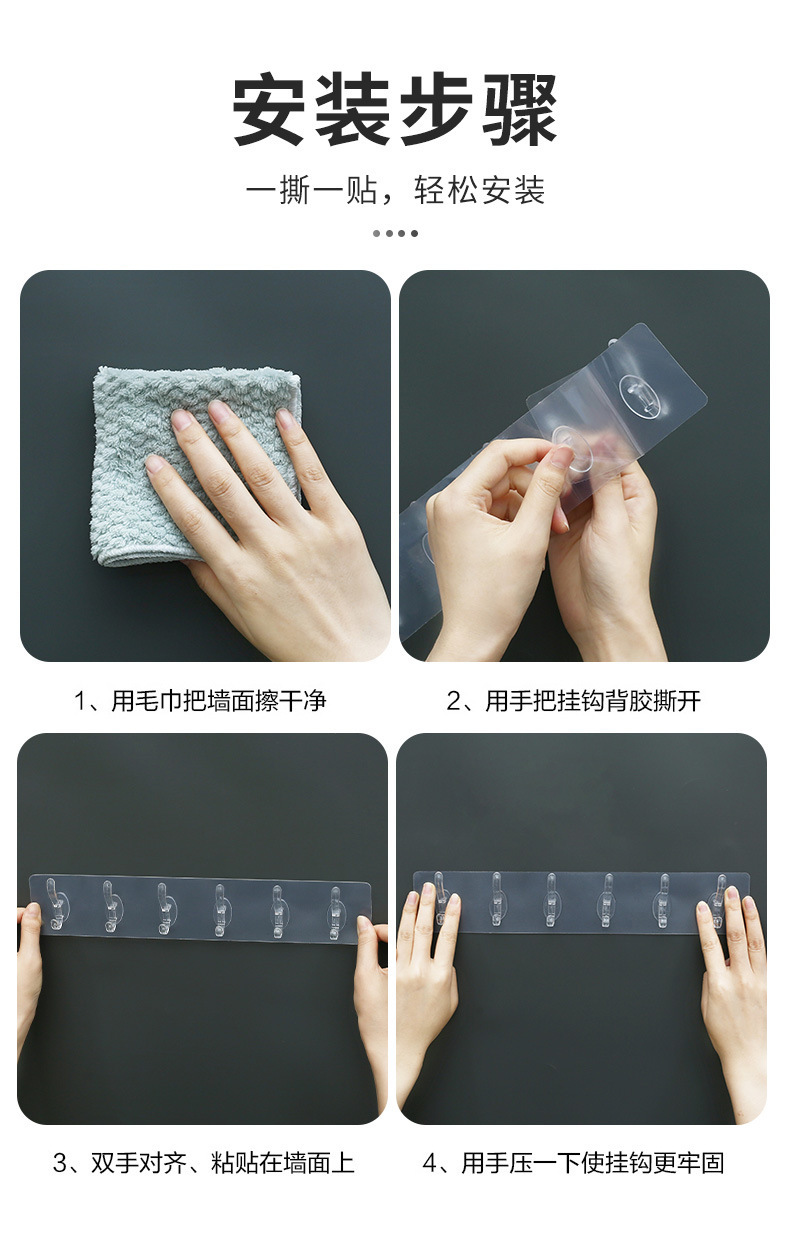 安装步骤

一撕一贴，轻松安装

1、用毛巾把墙面擦干净

2、用手把挂钩背胶撕开

3、双手对齐、粘贴在墙面上

4、用手压一下使挂钩更牢固