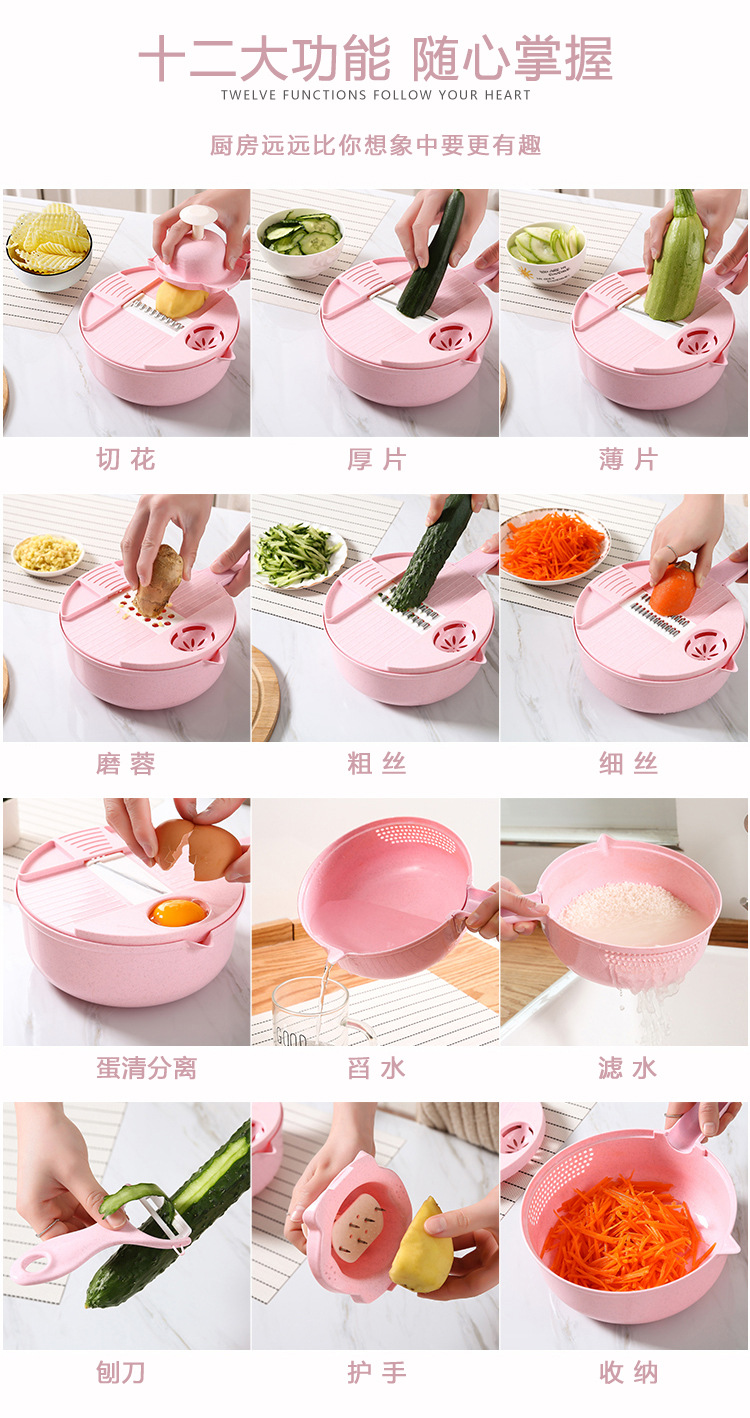 十二大功能 随心掌握
TWELVE FUNCTIONS FOLLOW YOUR HEART

厨房远远比你想象中要更有趣

切花

厚片

薄片

磨蓉

粗丝

细丝

蛋清分离

舀水

滤水

刨刀

护手

收纳