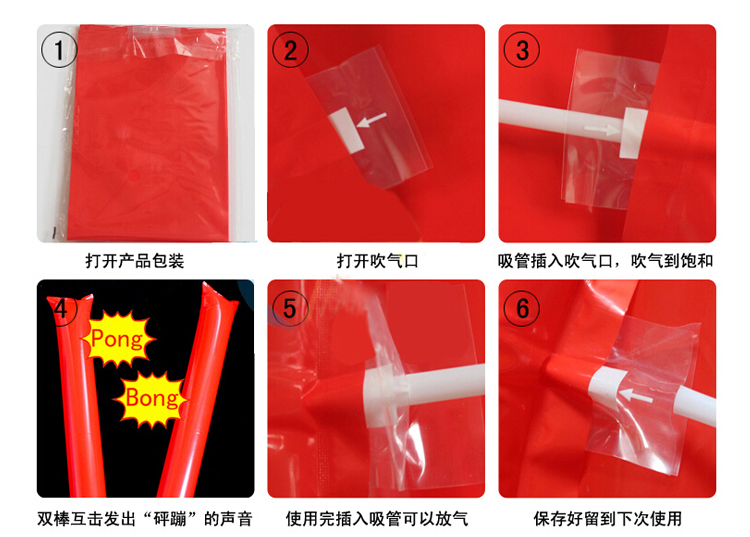 ①

打开产品包装

②

打开吹气口

③

吸管插入吹气口，吹气到饱和

④

Pong

Bong

双棒互击发出“砰蹦”的声音

⑤

使用完插入吸管可以放气

⑥

保存好留到下次使用