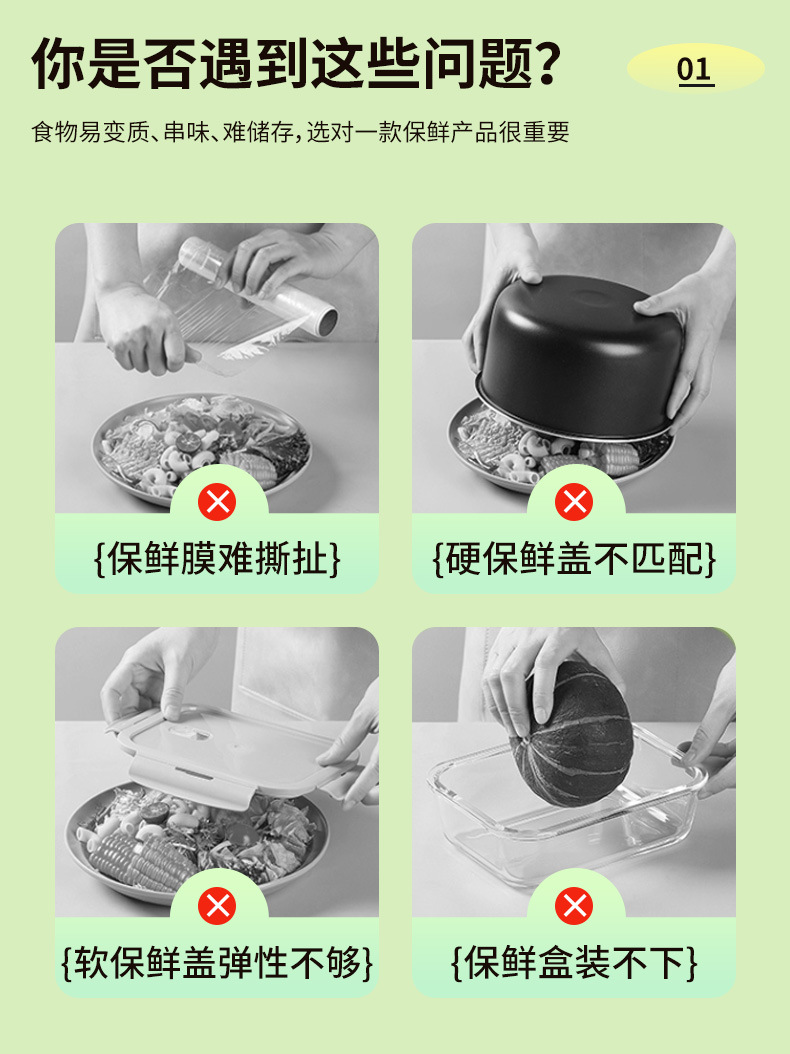 你是否遇到这些问题?

01

食物易变质、串味、难储存,选对一款保鲜产品很重要

{保鲜膜难撕扯}

{硬保鲜盖不匹配}

{软保鲜盖弹性不够}

{保鲜盒装不下}