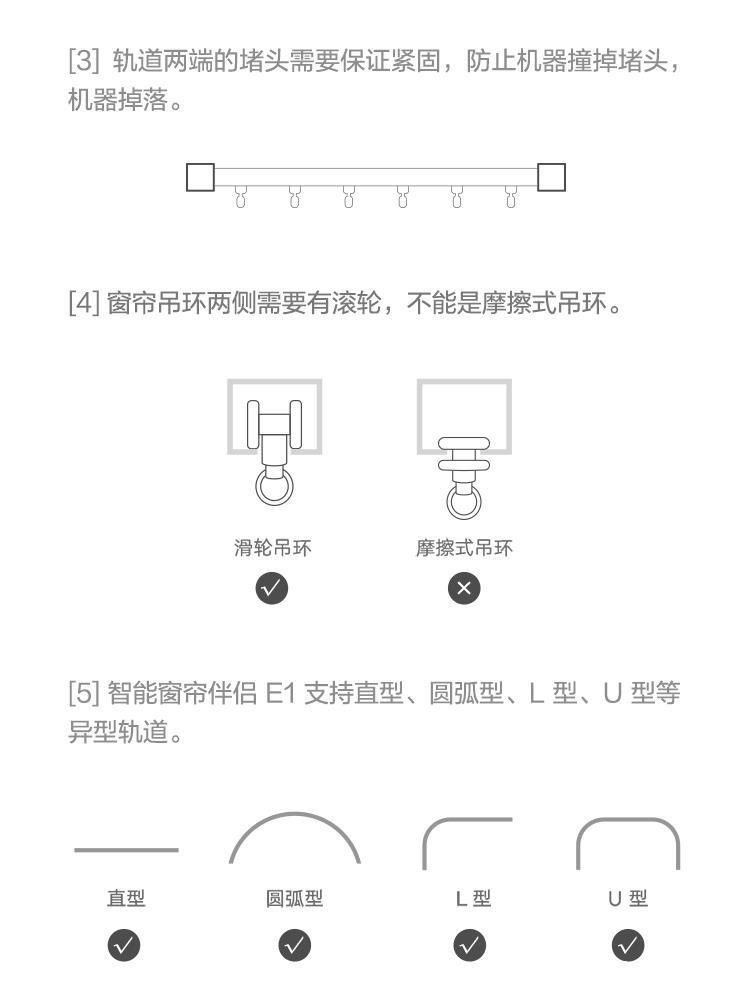 [3] 轨道两端的堵头需要保证紧固，防止机器撞掉堵头，机器掉落。

[4] 窗帘吊环两侧需要有滚轮，不能是摩擦式吊环。

滑轮吊环

摩擦式吊环

[5] 智能窗帘伴侣 E1 支持直型、圆弧型、L 型、U 型等异型轨道。

直型

圆弧型

L 型

U 型