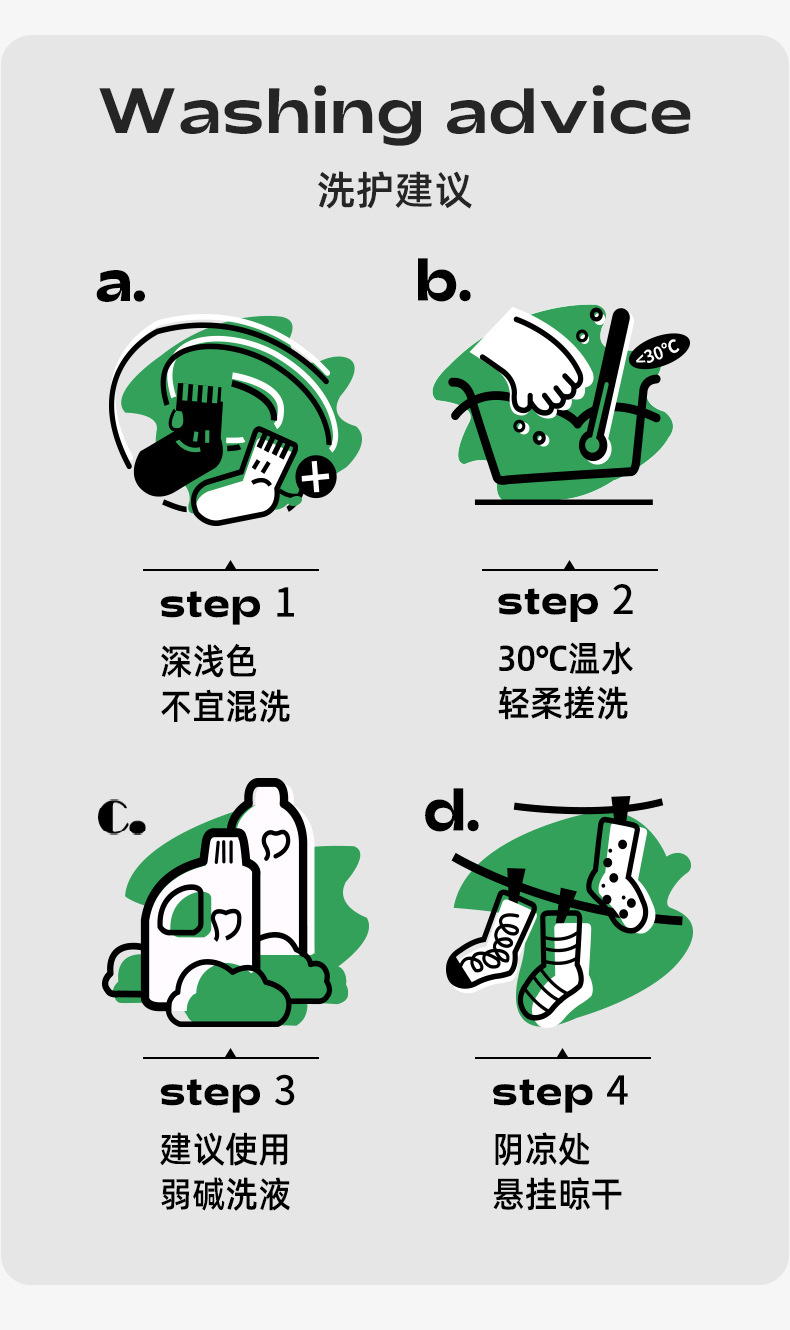 Washing advice
洗护建议

a.

step 1
深浅色
不宜混洗

b.

<30℃

step 2
30℃温水
轻柔搓洗

c.

step 3
建议使用
弱碱洗液

d.

step 4
阴凉处
悬挂晾干