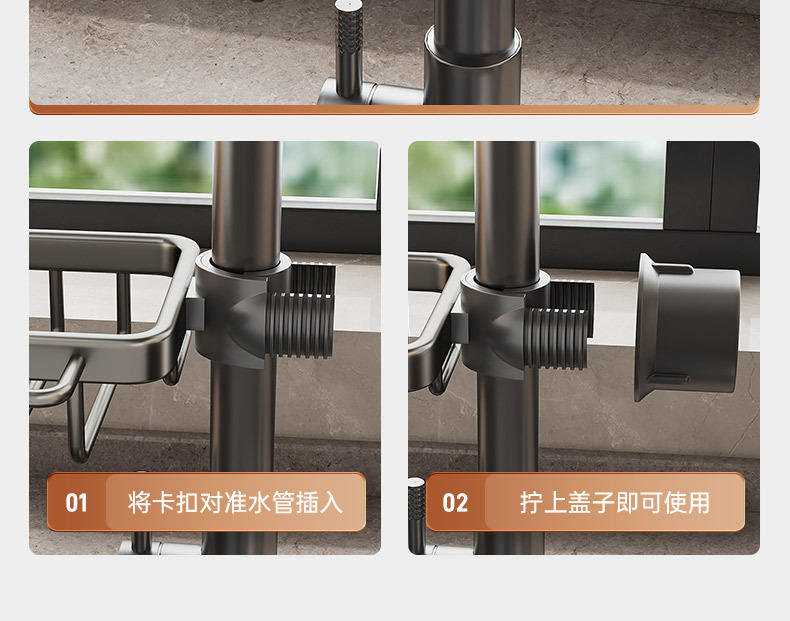 01 将卡扣对准水管插入

02 拧上盖子即可使用