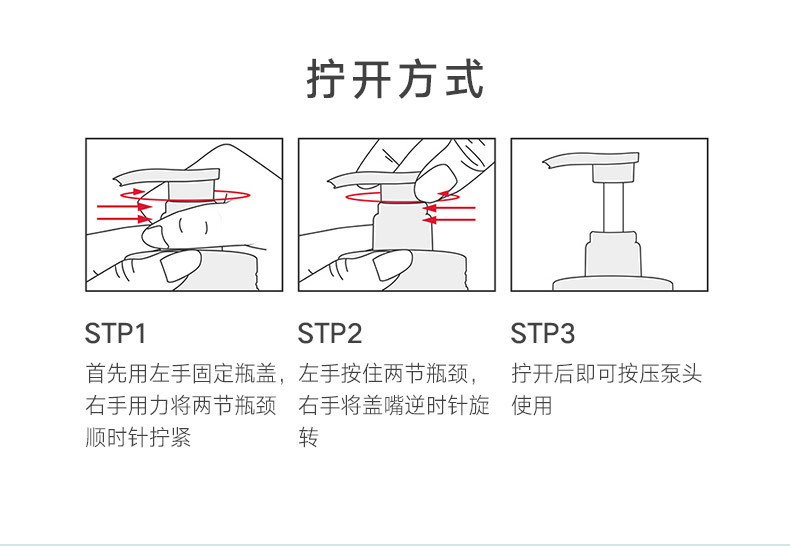 拧开方式

STP1
首先用左手固定瓶盖，右手用力将两节瓶颈顺时针拧紧

STP2
左手按住两节瓶颈，右手将盖嘴逆时针旋转

STP3
拧开后即可按压泵头使用