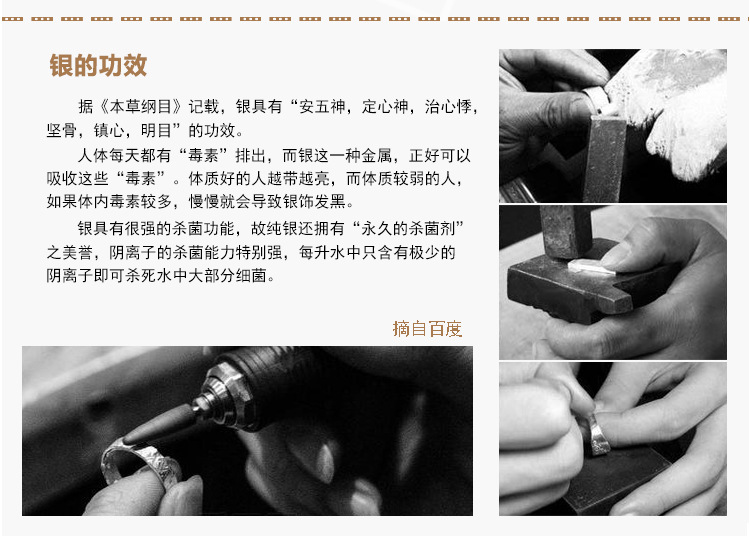 银的功效

据《本草纲目》记载，银具有“安五神，定心神，治心悸，坚骨，镇心，明目”的功效。

人体每天都有“毒素”排出，而银这一种金属，正好可以吸收这些“毒素”。体质好的人越带越亮，而体质较弱的人，如果体内毒素较多，慢慢就会导致银饰发黑。

银具有很强的杀菌功能，故纯银还拥有“永久的杀菌剂”之美誉，阴离子的杀菌能力特别强，每升水中只含有极少的阴离子即可杀死水中大部分细菌。

摘自百度