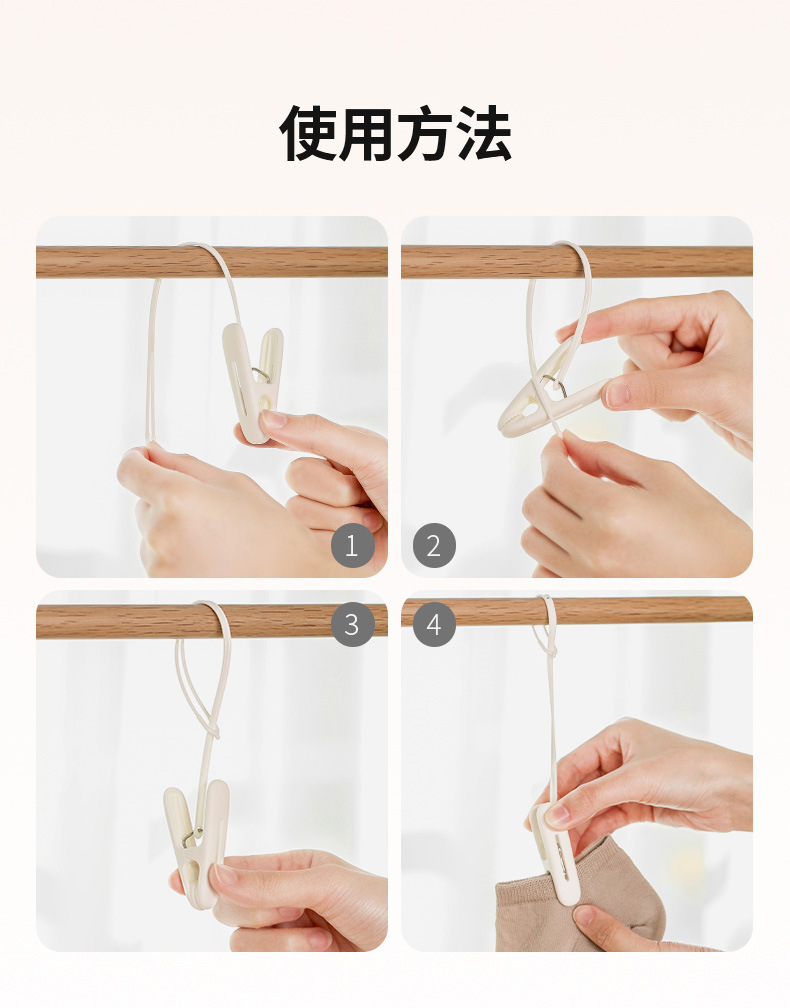 使用方法

1

2

3

4