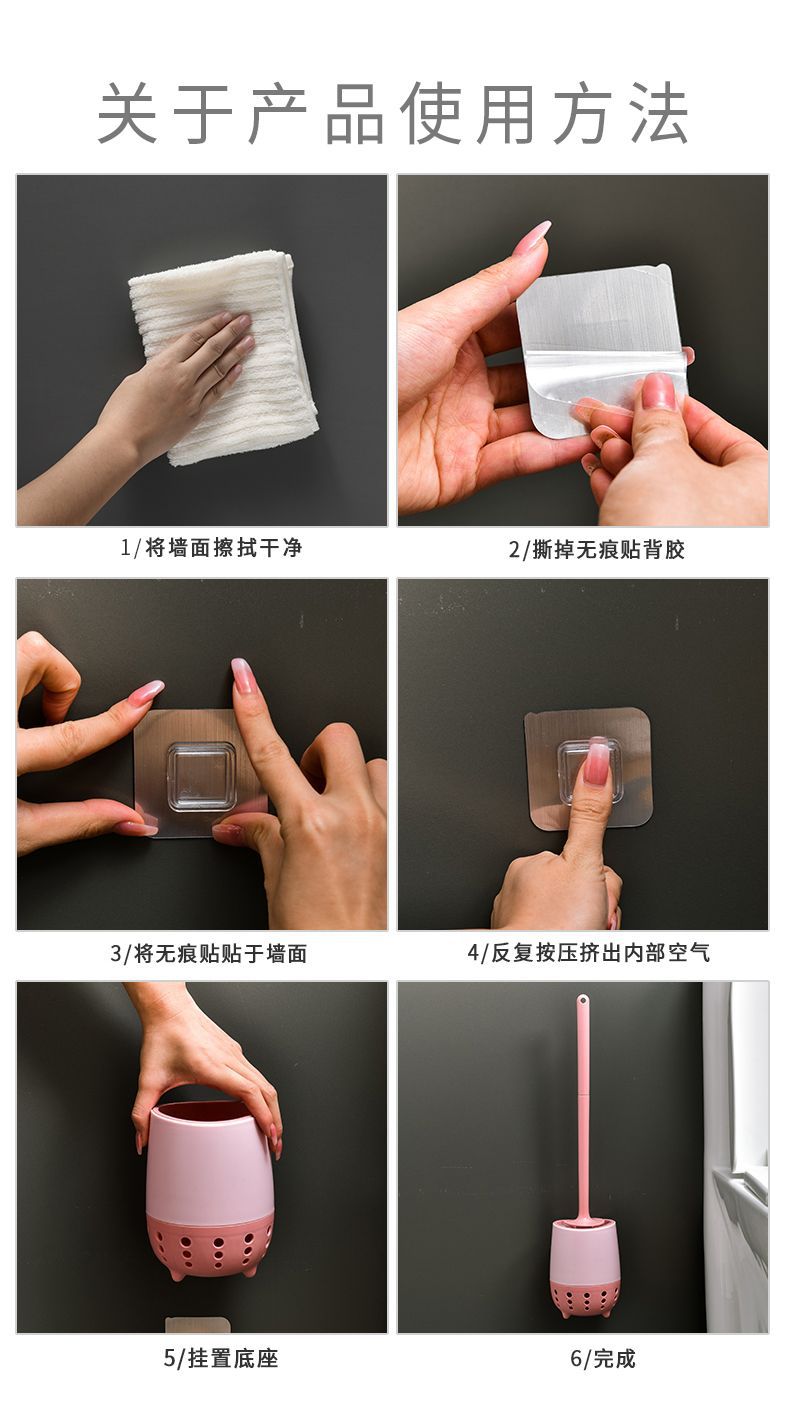 关于产品使用方法

1/将墙面擦拭干净

2/撕掉无痕贴背胶

3/将无痕贴贴于墙面

4/反复按压挤出内部空气

5/挂置底座

6/完成