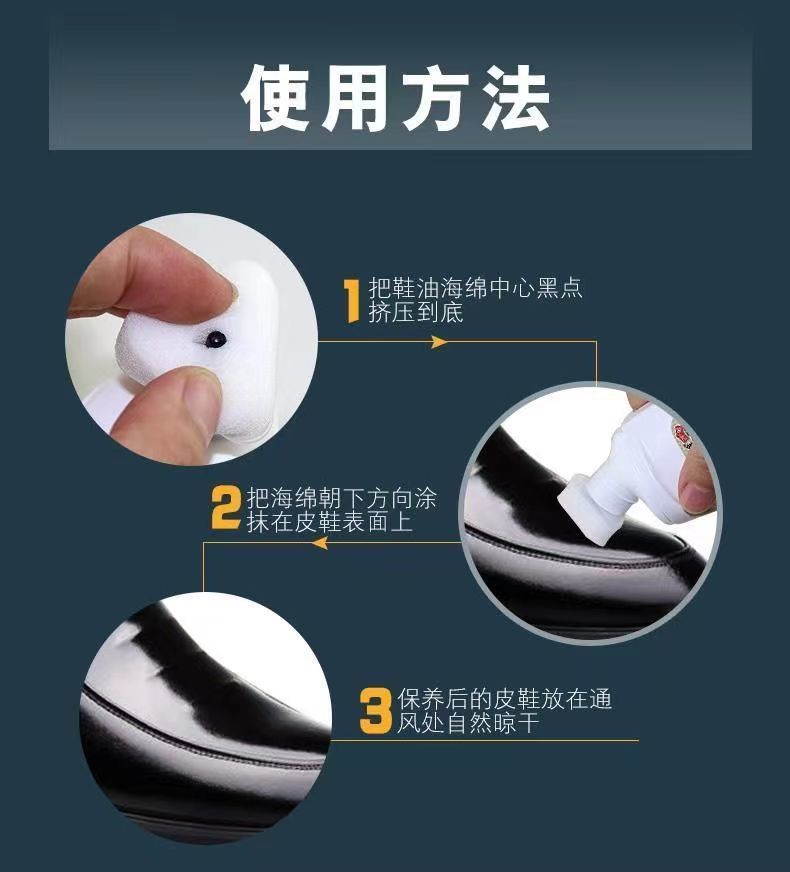 使用方法

1 把鞋油海绵中心黑点挤压到底

2 把海绵朝下方向涂抹在皮鞋表面上

3 保养后的皮鞋放在通风处自然晾干