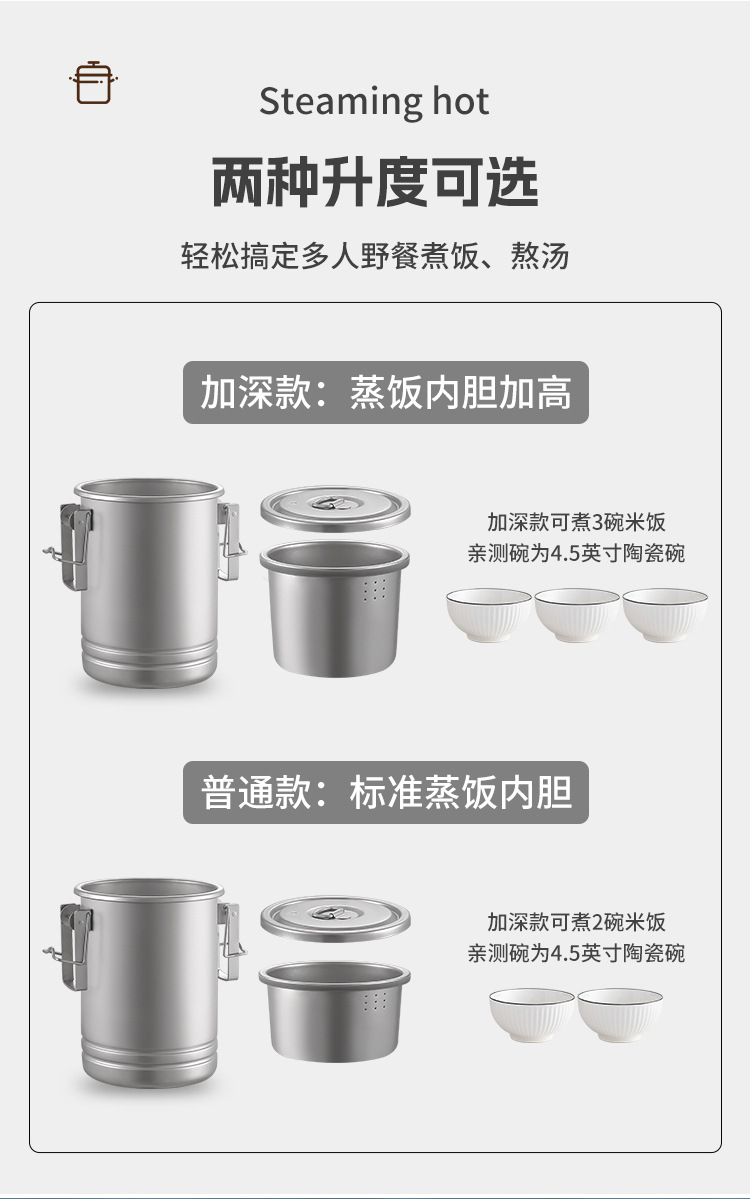 Steaming hot

两种升度可选

轻松搞定多人野餐煮饭、熬汤

加深款：蒸饭内胆加高

加深款可煮3碗米饭
亲测碗为4.5英寸陶瓷碗

普通款：标准蒸饭内胆

加深款可煮2碗米饭
亲测碗为4.5英寸陶瓷碗