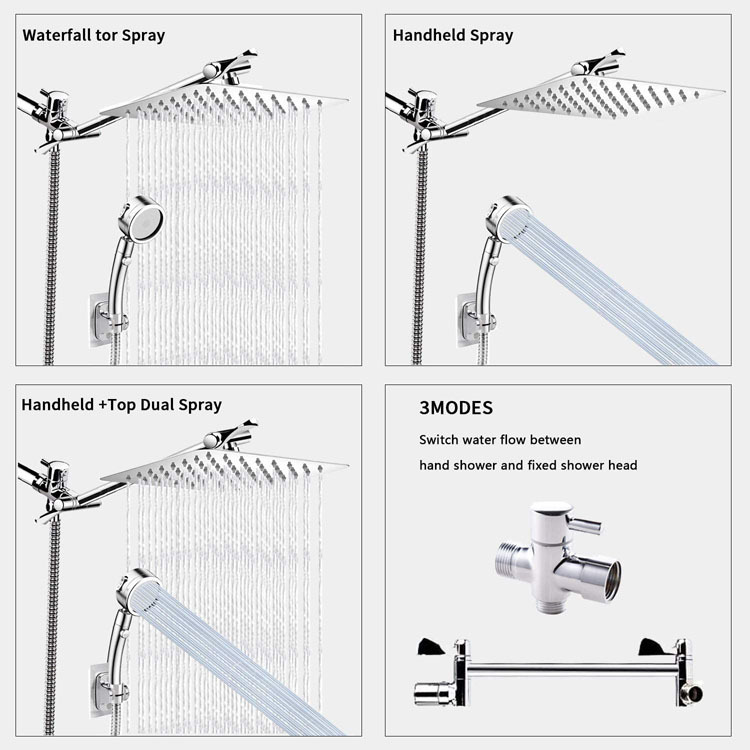 Waterfall tor Spray

Handheld Spray

Handheld +Top Dual Spray

3MODES

Switch water flow between

hand shower and fixed shower head