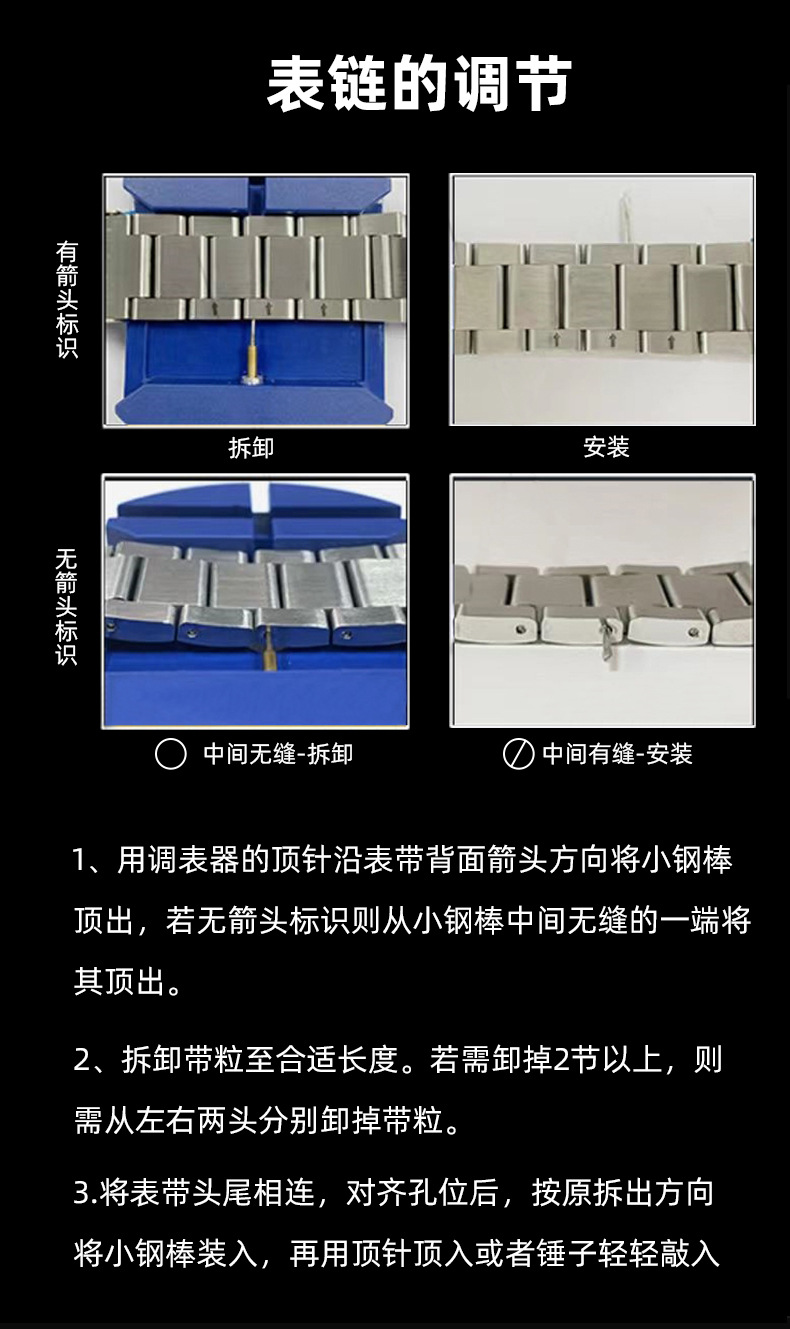 表链的调节

有箭头标识

拆卸

安装

无箭头标识

中间无缝-拆卸

中间有缝-安装

1、用调表器的顶针沿表带背面箭头方向将小钢棒顶出，若无箭头标识则从小钢棒中间无缝的一端将其顶出。

2、拆卸带粒至合适长度。若需卸掉2节以上，则需从左右两头分别卸掉带粒。

3.将表带头尾相连，对齐孔位后，按原拆出方向将小钢棒装入，再用顶针顶入或者锤子轻轻敲入