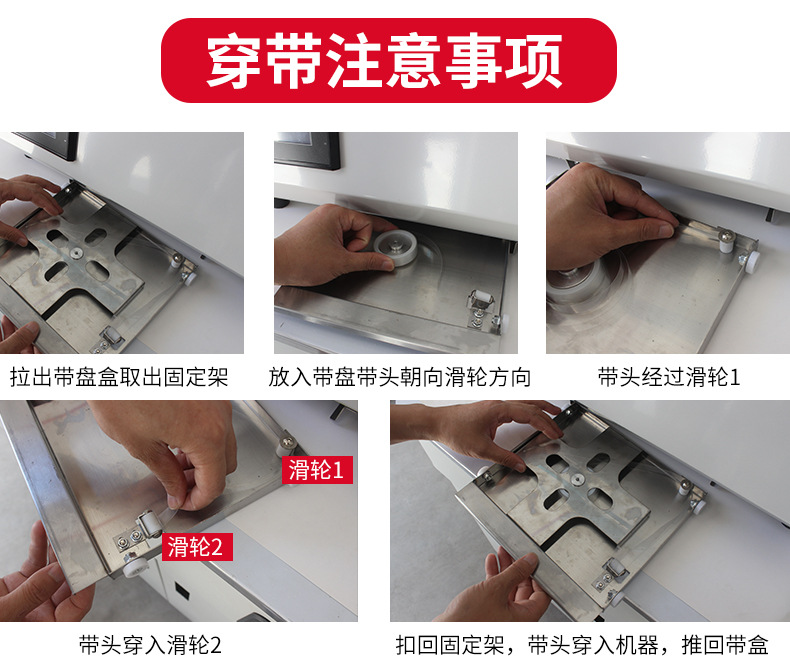 穿带注意事项

拉出带盘盒取出固定架

放入带盘带头朝向滑轮方向

带头经过滑轮1

滑轮1

滑轮2

带头穿入滑轮2

扣回固定架，带头穿入机器，推回带盒