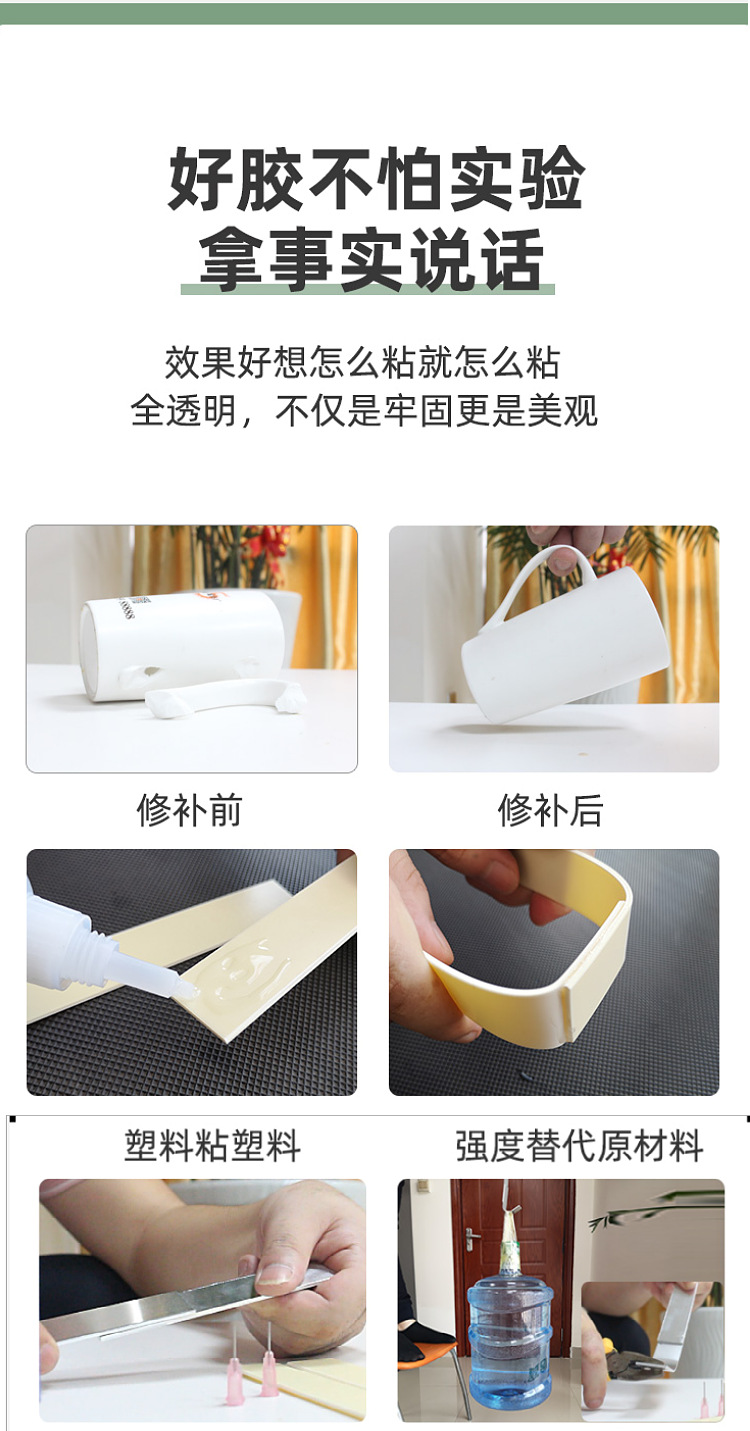 好胶不怕实验
拿事实说话

效果好想怎么粘就怎么粘
全透明，不仅是牢固更是美观

修补前

修补后

塑料粘塑料

强度替代原材料