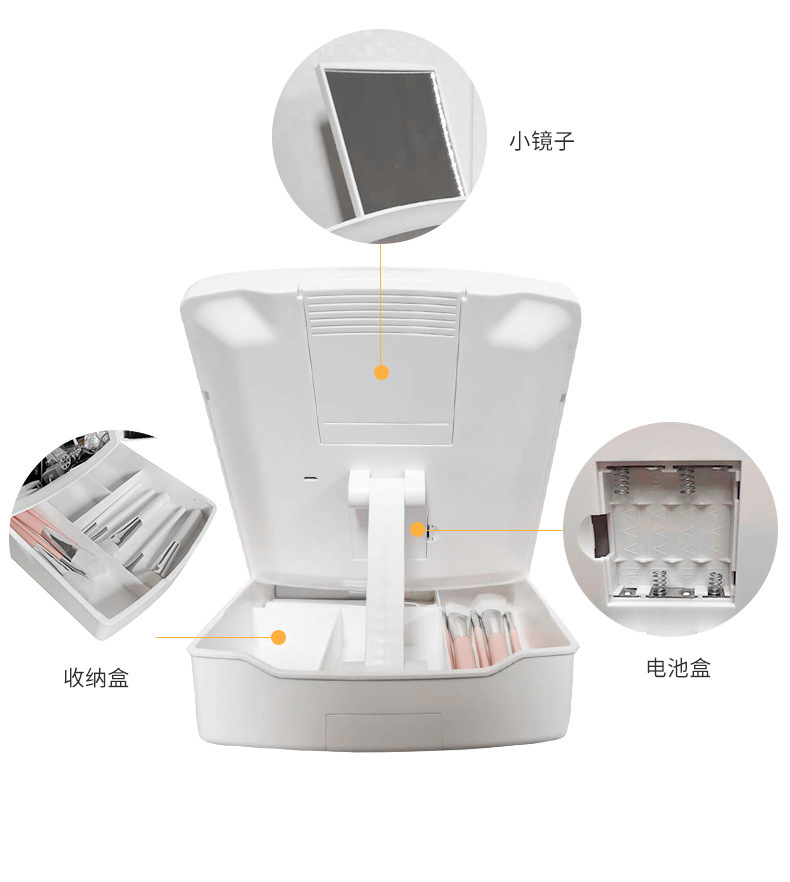 小镜子

收纳盒

电池盒