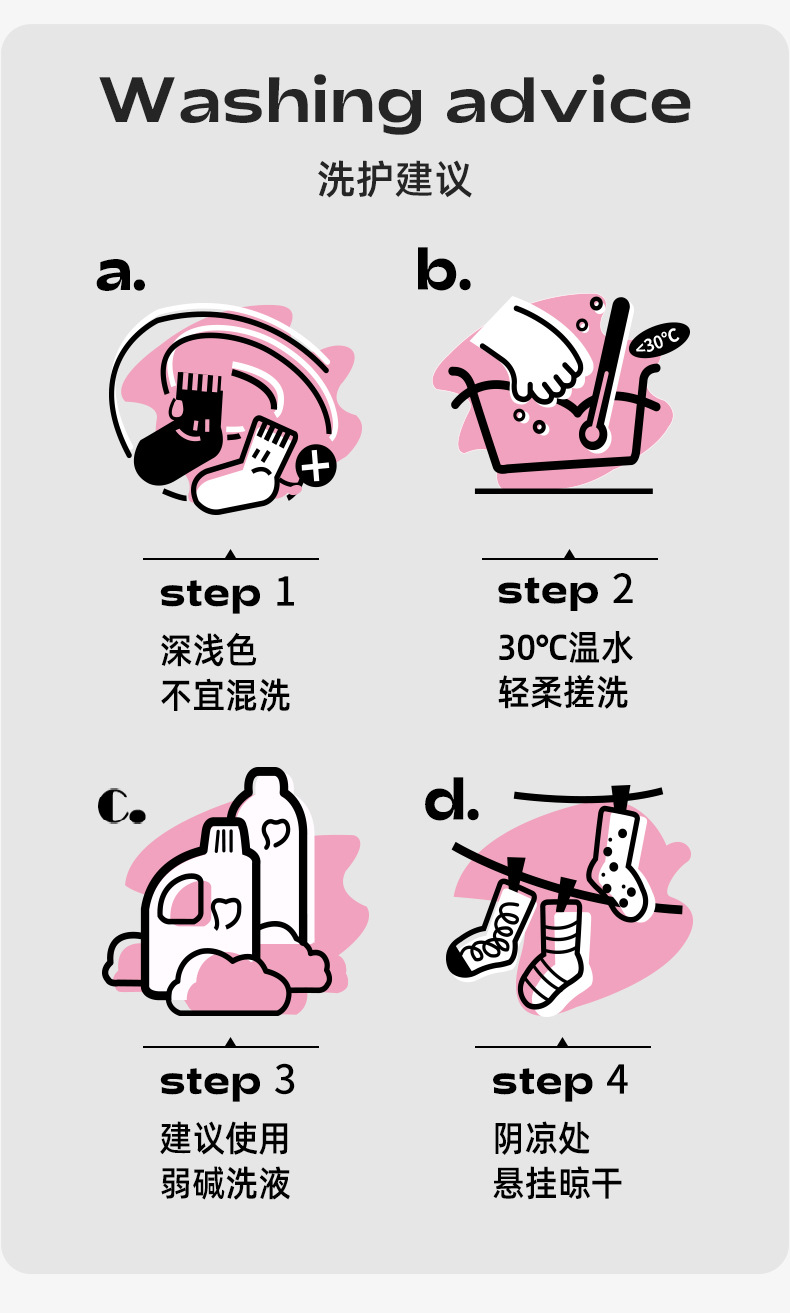 Washing advice

洗护建议

a.

step 1

深浅色
不宜混洗

b.

<30°C

step 2

30℃温水
轻柔搓洗

c.

step 3

建议使用
弱碱洗液

d.

step 4

阴凉处
悬挂晾干