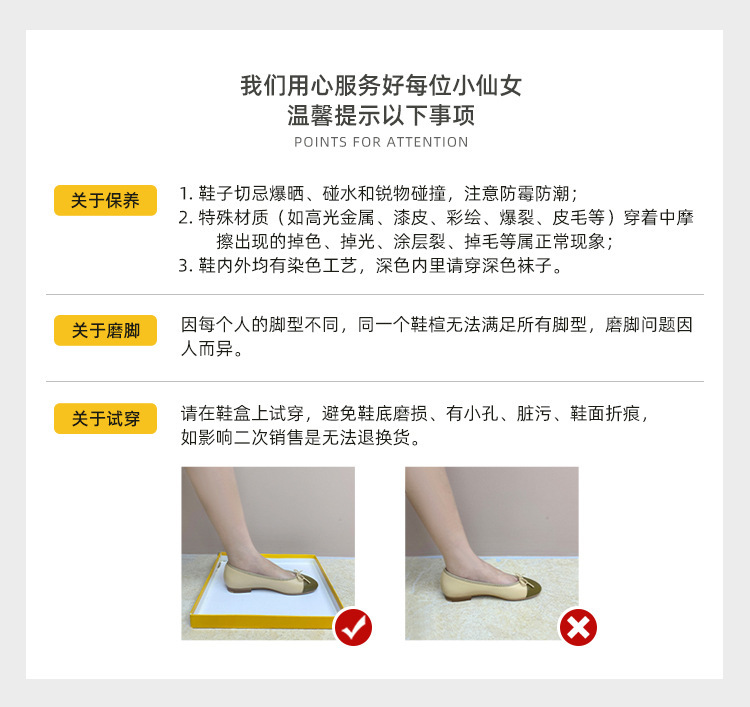 我们用心服务好每位小仙女
温馨提示以下事项
POINTS FOR ATTENTION

关于保养

1. 鞋子切忌爆晒、碰水和锐物碰撞，注意防霉防潮；
2. 特殊材质（如高光金属、漆皮、彩绘、爆裂、皮毛等）穿着中摩擦出现的掉色、掉光、涂层裂、掉毛等属正常现象；
3. 鞋内外均有染色工艺，深色内里请穿深色袜子。

关于磨脚

因每个人的脚型不同，同一个鞋楦无法满足所有脚型，磨脚问题因人而异。

关于试穿

请在鞋盒上试穿，避免鞋底磨损、有小孔、脏污、鞋面折痕，如影响二次销售是无法退换货。