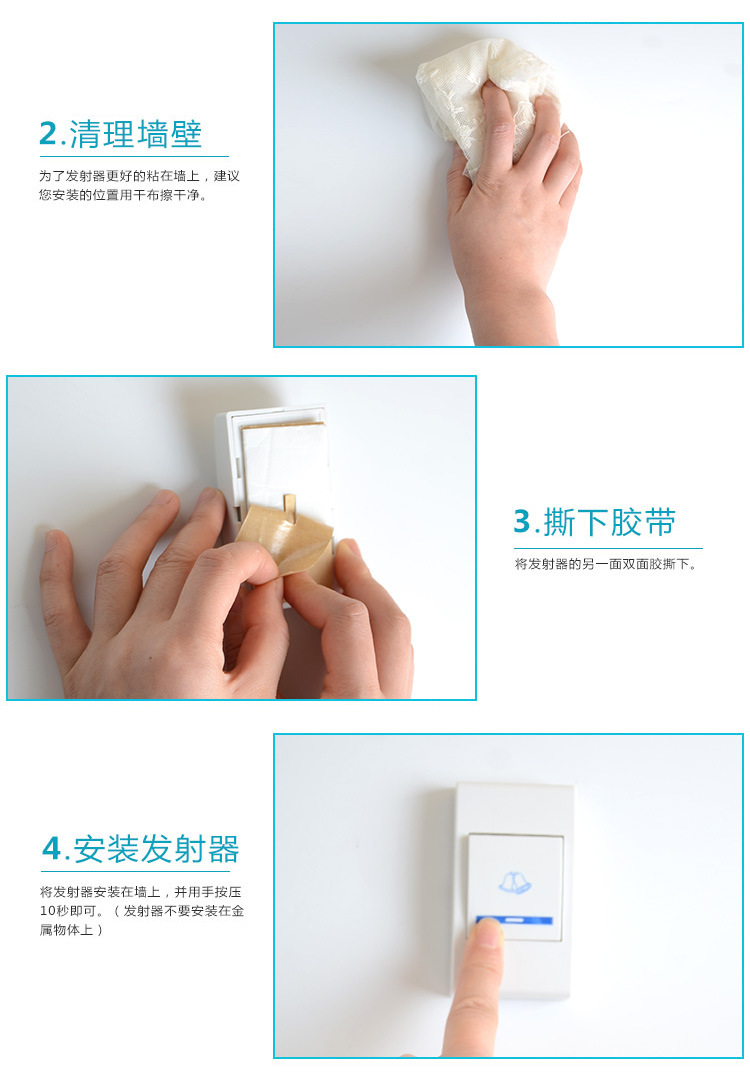 2.清理墙壁

为了发射器更好的粘在墙上，建议您安装的位置用干布擦干净。

3.撕下胶带

将发射器的另一面双面胶撕下。

4.安装发射器

将发射器安装在墙上，并用手按压10秒即可。（发射器不要安装在金属物体上）