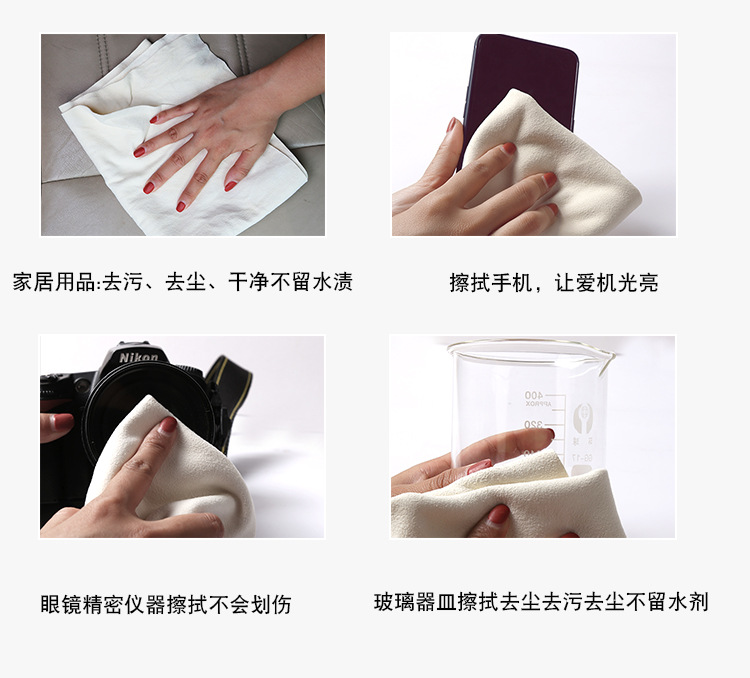 家居用品:去污、去尘、干净不留水渍

擦拭手机，让爱机光亮

Nikon

400
APPROX
320

眼镜精密仪器擦拭不会划伤

玻璃器皿擦拭去尘去污去尘不留水剂