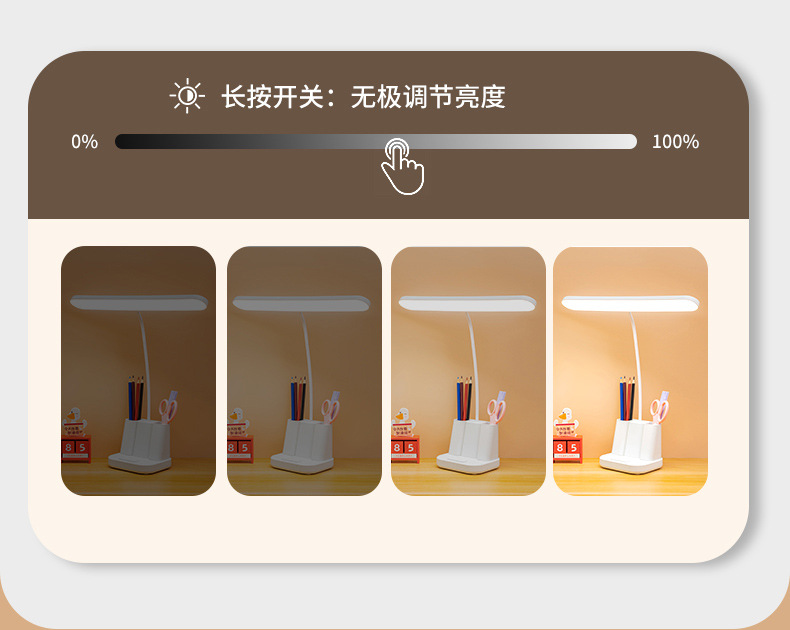 长按开关：无极调节亮度

0%

100%

8 5

8 5

8 5

8 5