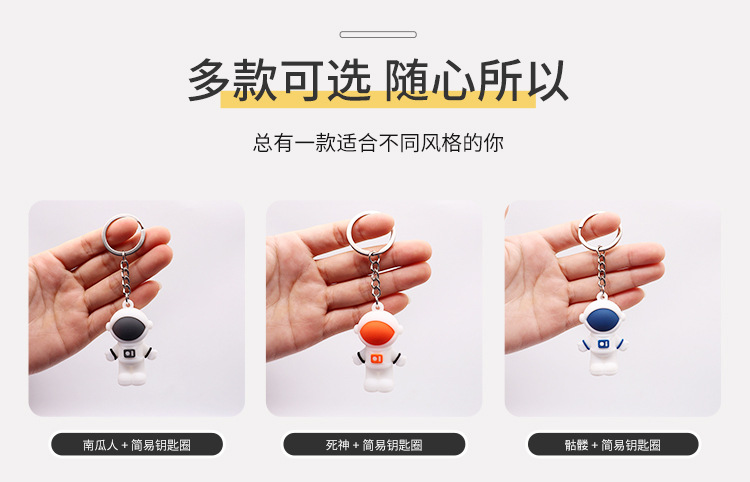 多款可选 随心所以

总有一款适合不同风格的你

南瓜人 + 简易钥匙圈

死神 + 简易钥匙圈

骷髅 + 简易钥匙圈