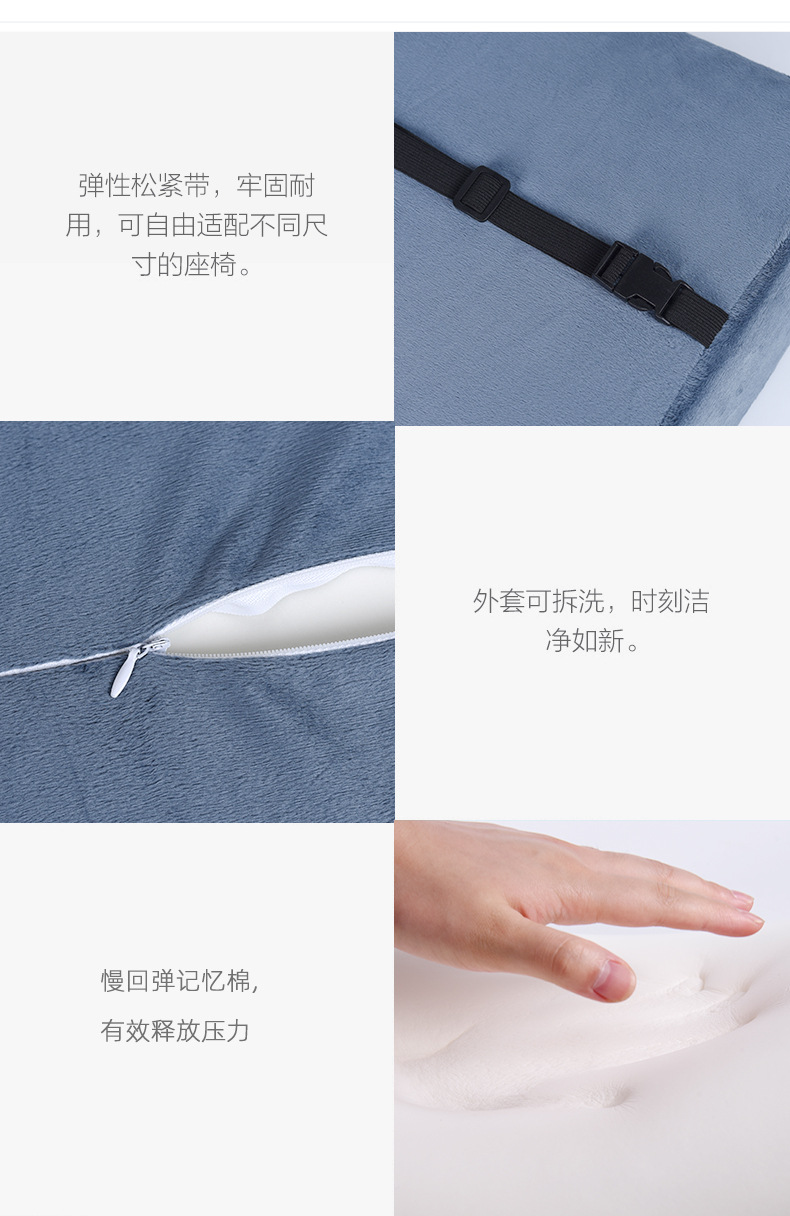 弹性松紧带，牢固耐用，可自由适配不同尺寸的座椅。

外套可拆洗，时刻洁净如新。

慢回弹记忆棉,

有效释放压力