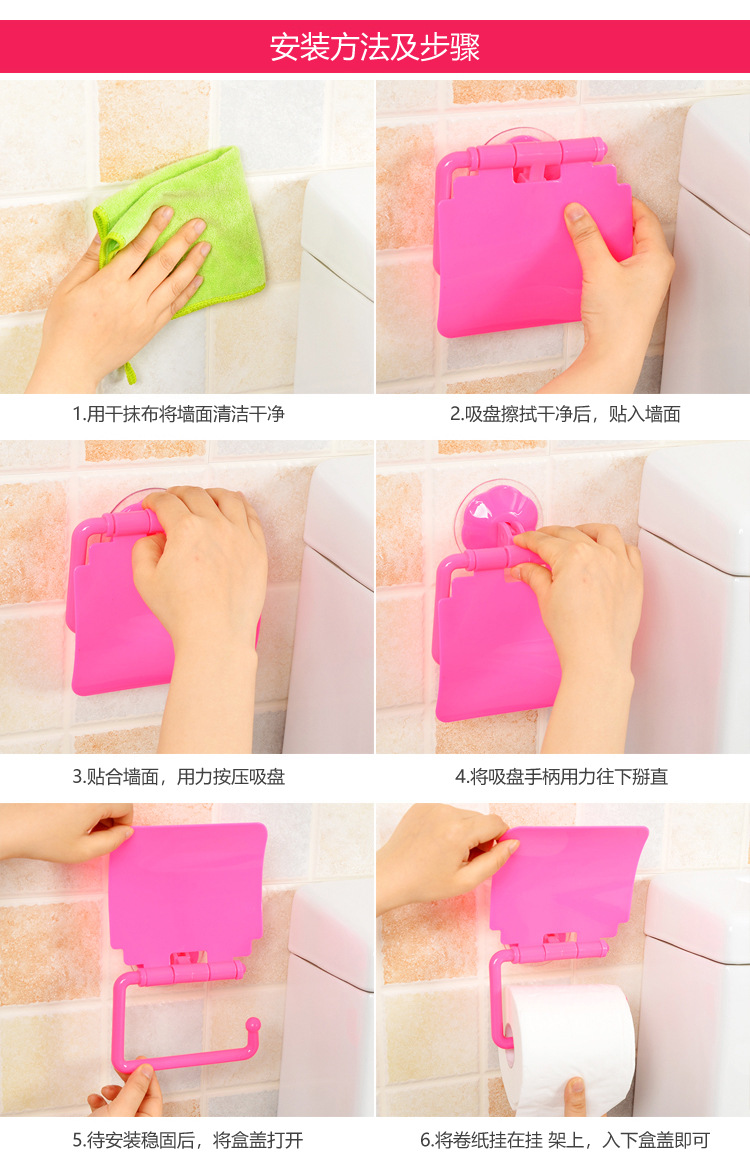 安装方法及步骤

1.用干抹布将墙面清洁干净

2.吸盘擦拭干净后，贴入墙面

3.贴合墙面，用力按压吸盘

4.将吸盘手柄用力往下掰直

5.待安装稳固后，将盒盖打开

6.将卷纸挂在挂 架上，入下盒盖即可