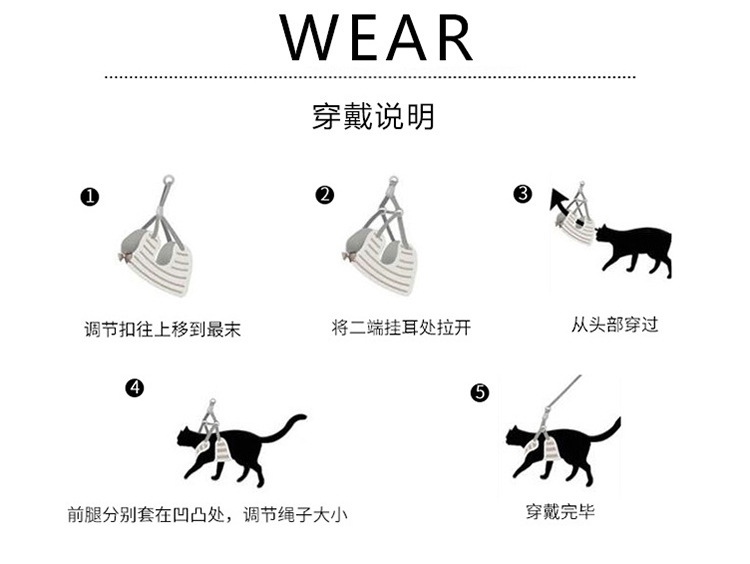 WEAR

穿戴说明

❶
调节扣往上移到最末

❷
将二端挂耳处拉开

❸
从头部穿过

❹
前腿分别套在凹凸处，调节绳子大小

❺
穿戴完毕