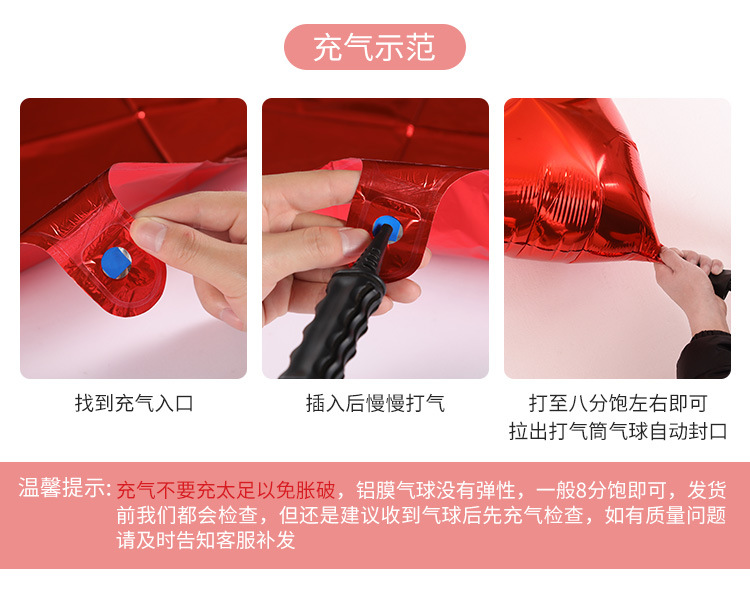 充气示范

找到充气入口

插入后慢慢打气

打至八分饱左右即可
拉出打气筒气球自动封口

温馨提示: 充气不要充太足以免胀破，铝膜气球没有弹性，一般8分饱即可，发货前我们都会检查，但还是建议收到气球后先充气检查，如有质量问题请及时告知客服补发