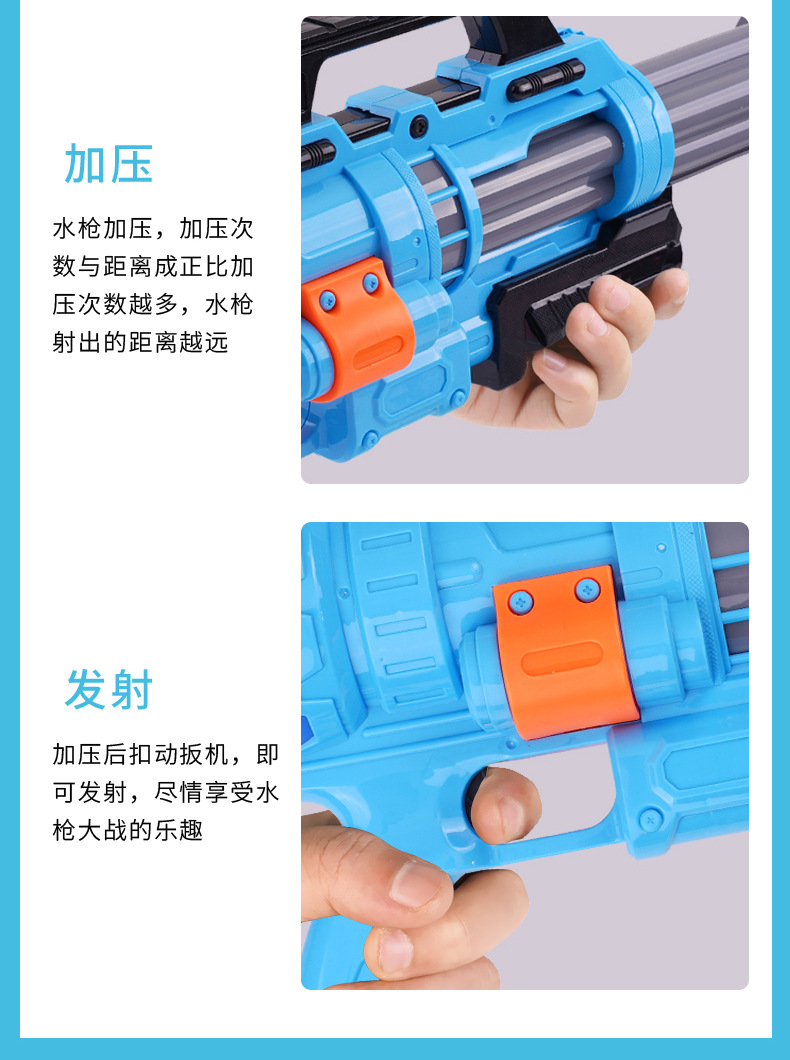 加压

水枪加压，加压次数与距离成正比加压次数越多，水枪射出的距离越远

发射

加压后扣动扳机，即可发射，尽情享受水枪大战的乐趣