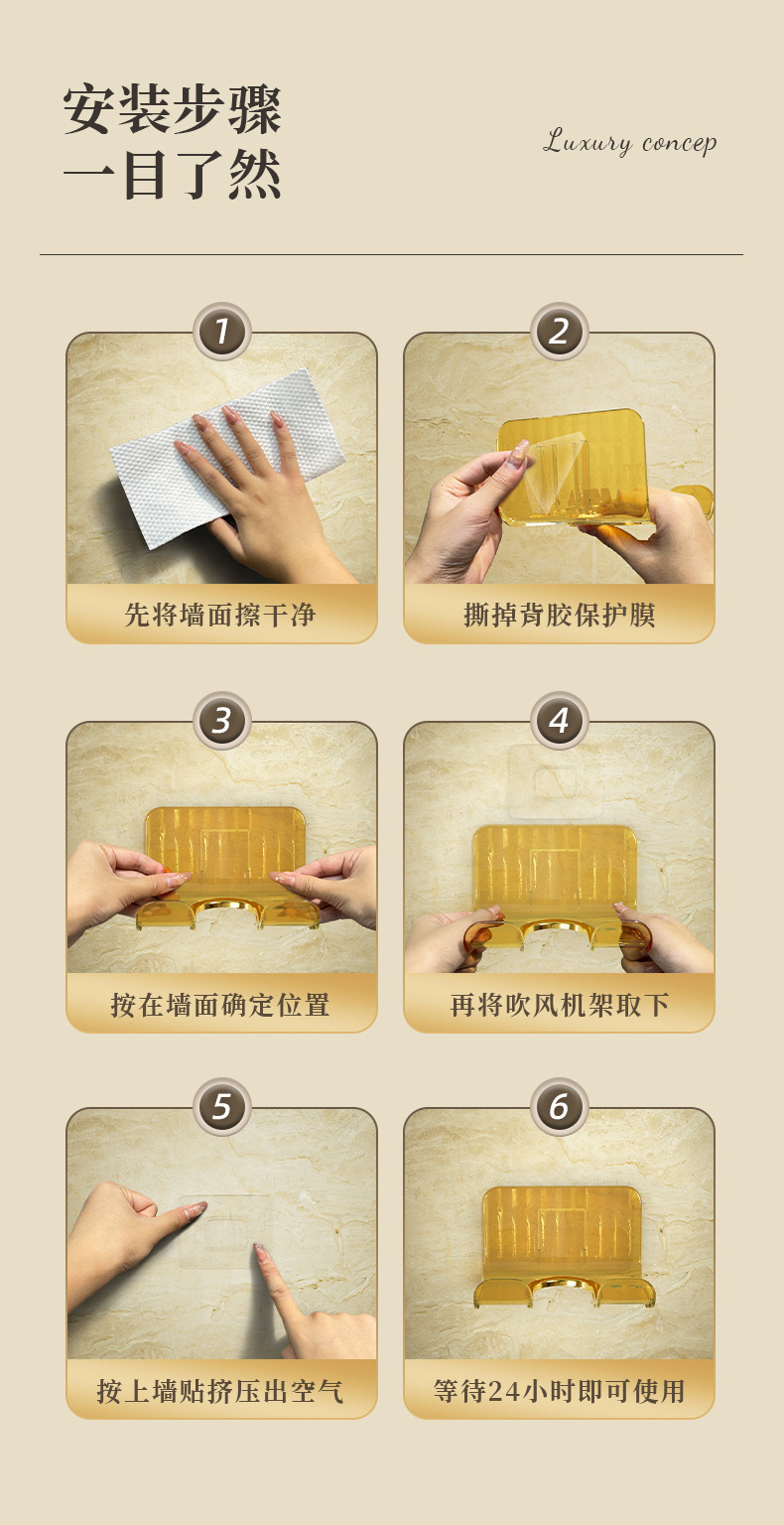 安装步骤
一目了然

Luxury concep

1
先将墙面擦干净

2
撕掉背胶保护膜

3
按在墙面确定位置

4
再将吹风机架取下

5
按上墙贴挤压出空气

6
等待24小时即可使用