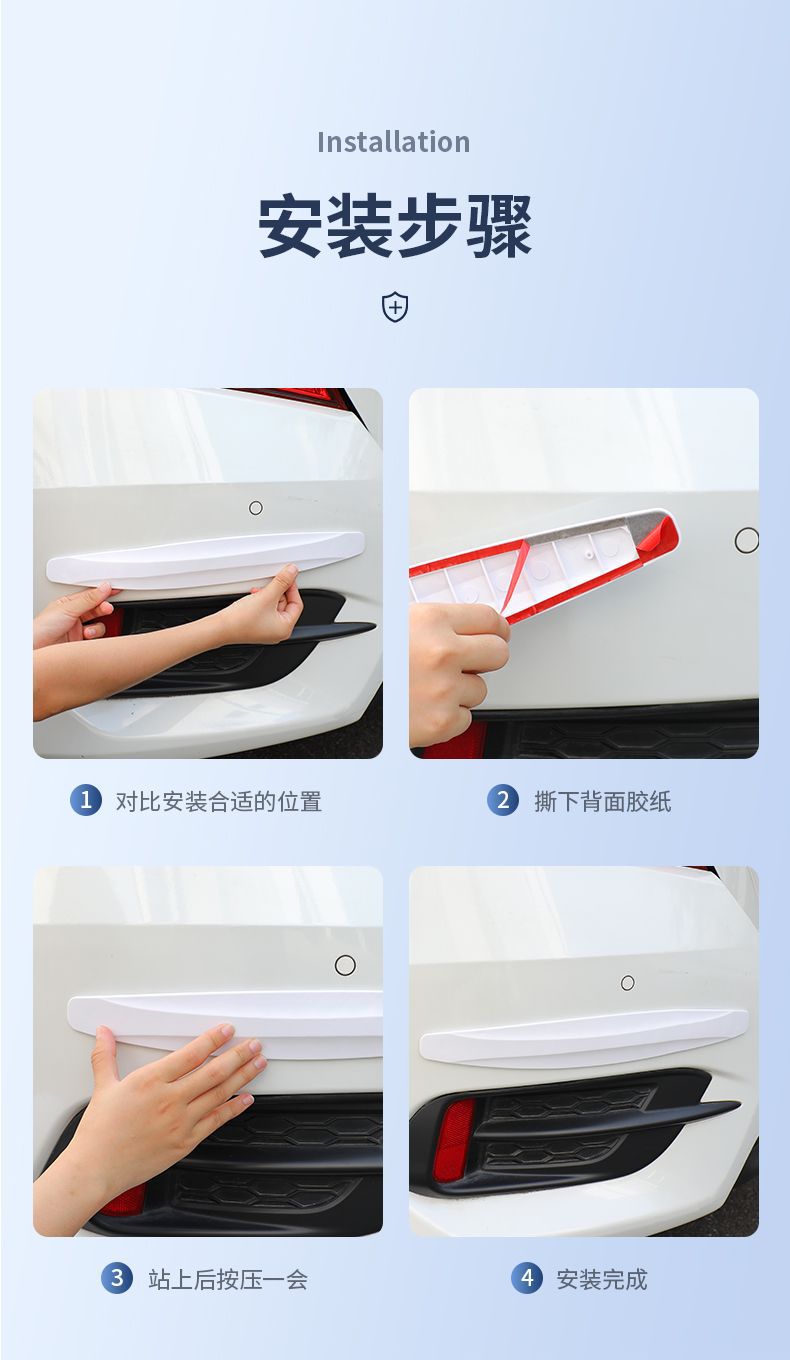 Installation

安装步骤

1 对比安装合适的位置

2 撕下背面胶纸

3 站上后按压一会

4 安装完成