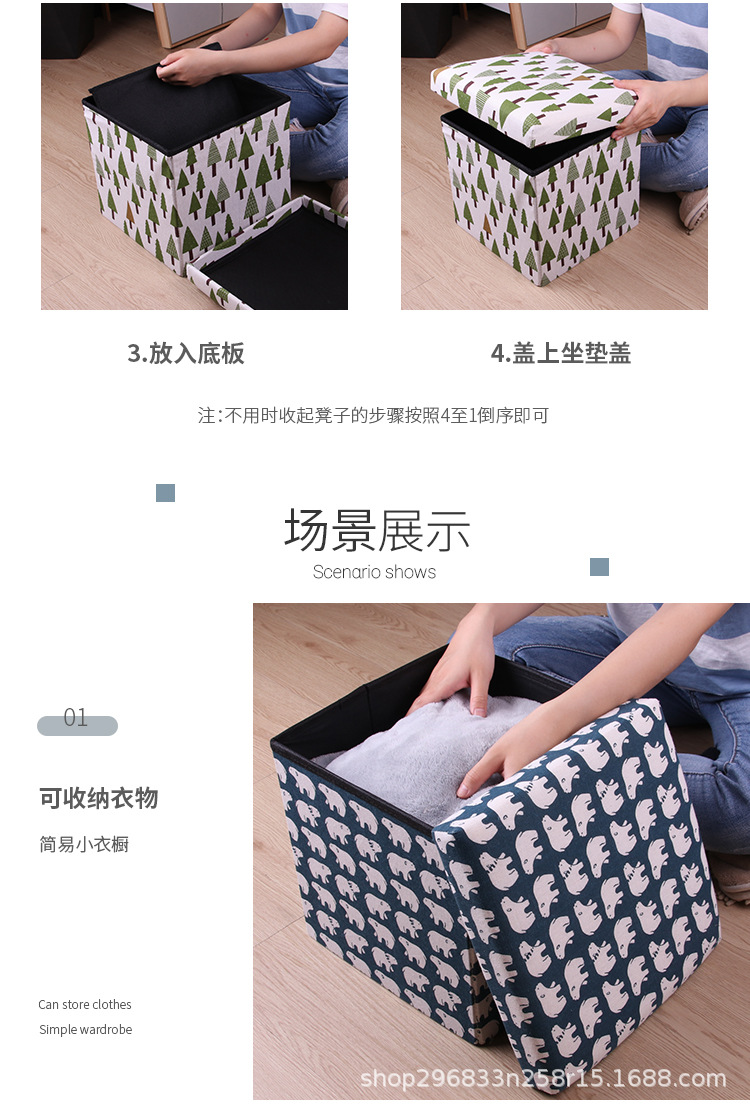 3.放入底板

4.盖上坐垫盖

注:不用时收起凳子的步骤按照4至1倒序即可

场景展示
Scenario shows

01

可收纳衣物

简易小衣橱

Can store clothes
Simple wardrobe

shop296833n258l15.1688.com