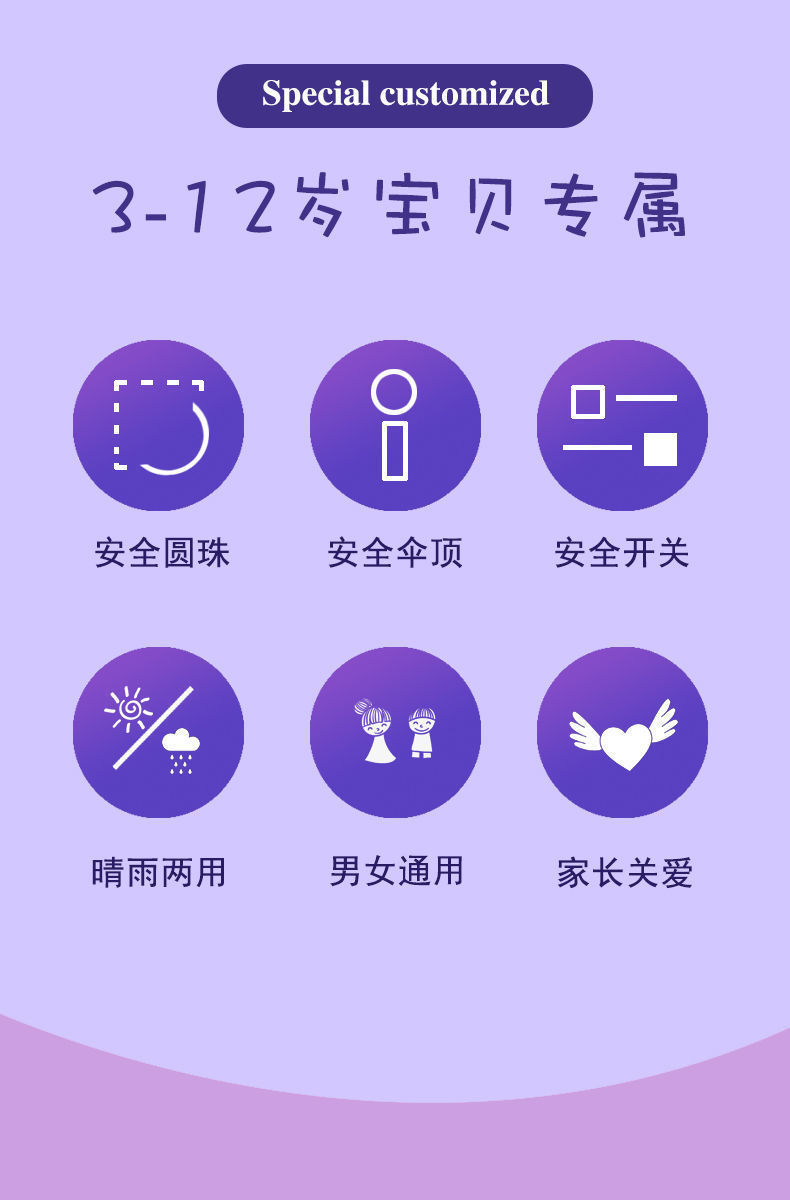 Special customized

3-12岁宝贝专属

安全圆珠

安全伞顶

安全开关

晴雨两用

男女通用

家长关爱