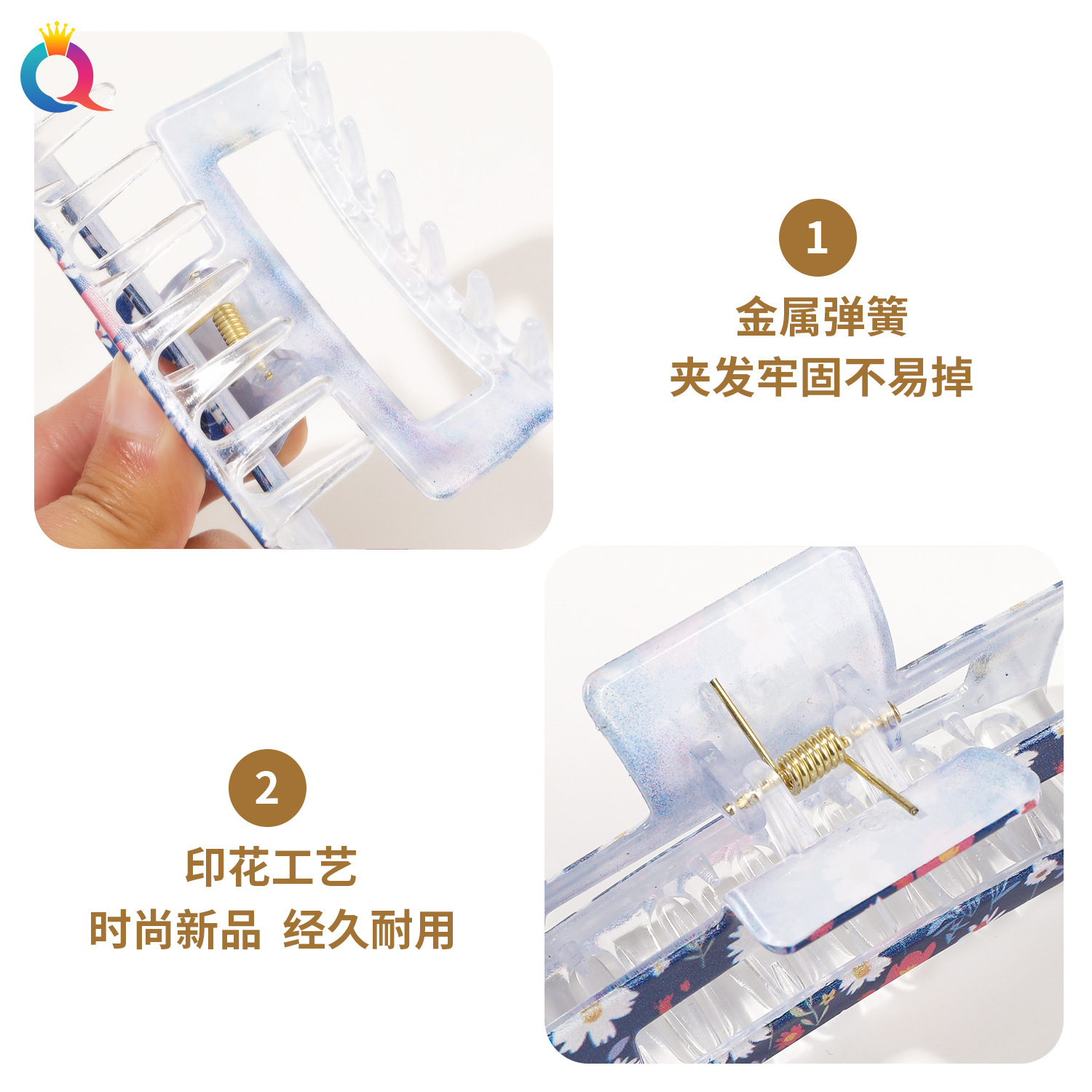 Q

1
金属弹簧
夹发牢固不易掉

2
印花工艺
时尚新品 经久耐用