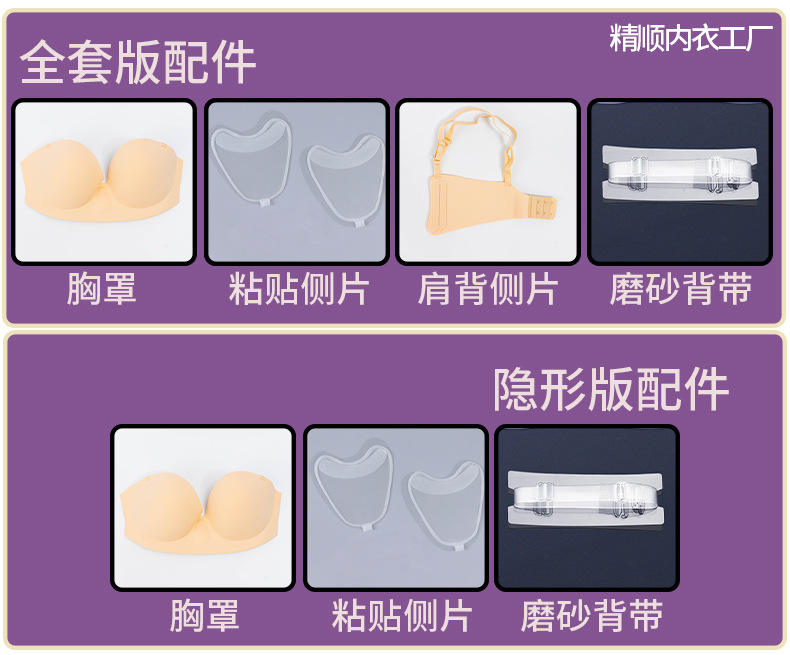 精顺内衣工厂

全套版配件

胸罩

粘贴侧片

肩背侧片

磨砂背带

隐形版配件

胸罩

粘贴侧片

磨砂背带