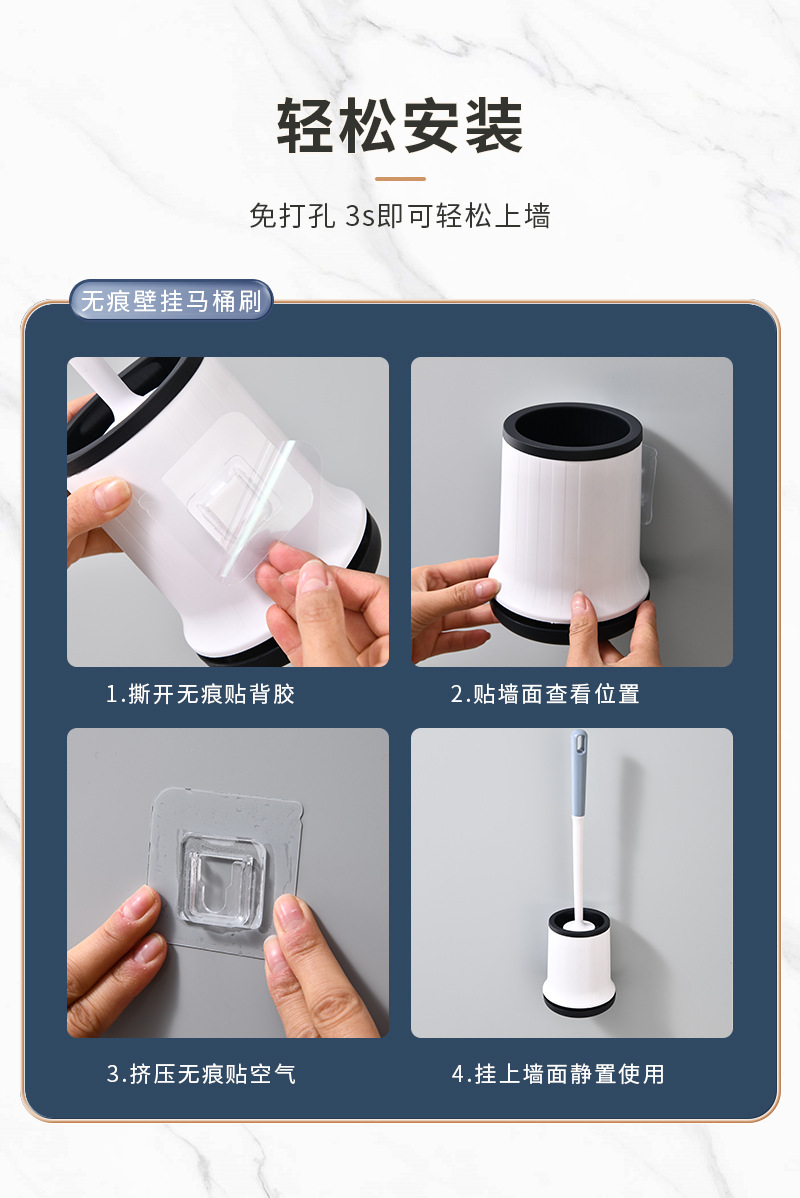 轻松安装

免打孔 3s即可轻松上墙

无痕壁挂马桶刷

1.撕开无痕贴背胶

2.贴墙面查看位置

3.挤压无痕贴空气

4.挂上墙面静置使用