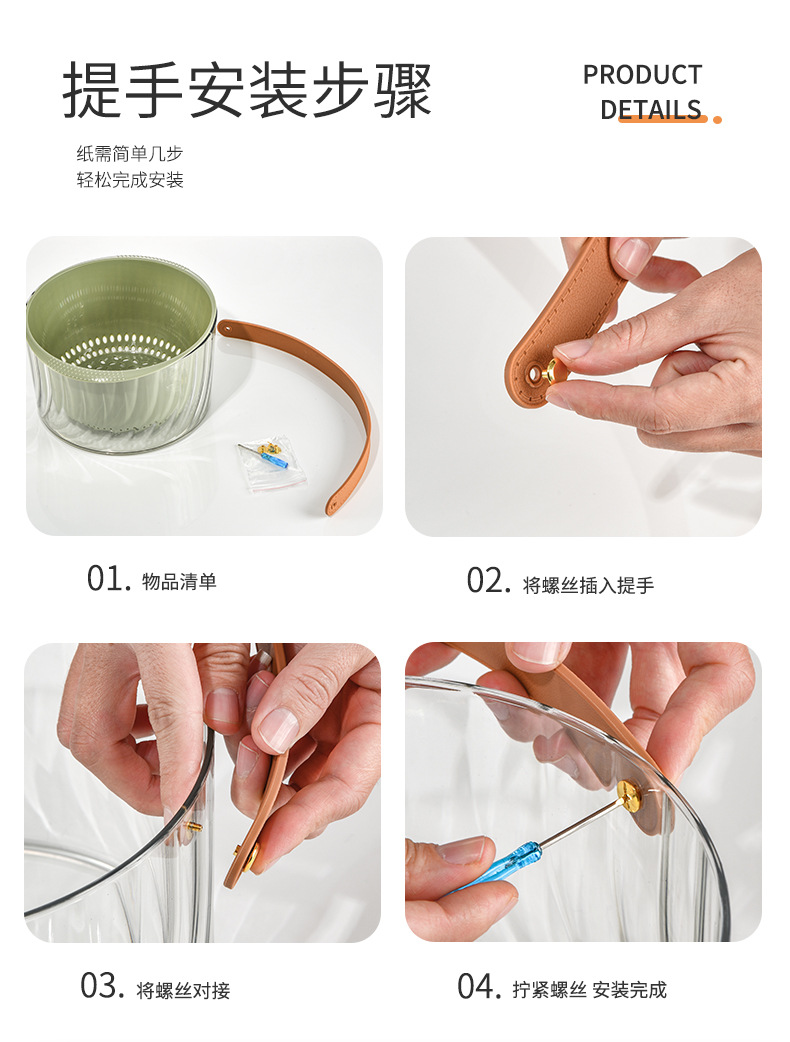 提手安装步骤

PRODUCT DETAILS

纸需简单几步
轻松完成安装

01. 物品清单

02. 将螺丝插入提手

03. 将螺丝对接

04. 拧紧螺丝 安装完成