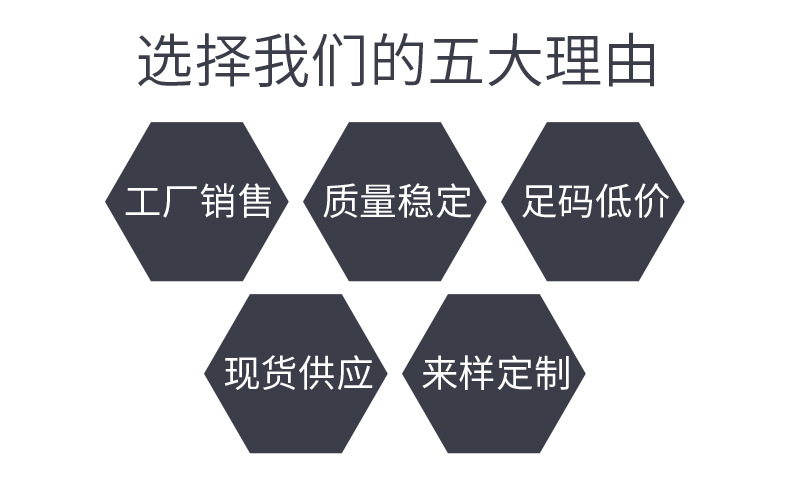 选择我们的五大理由

工厂销售

质量稳定

足码低价

现货供应

来样定制