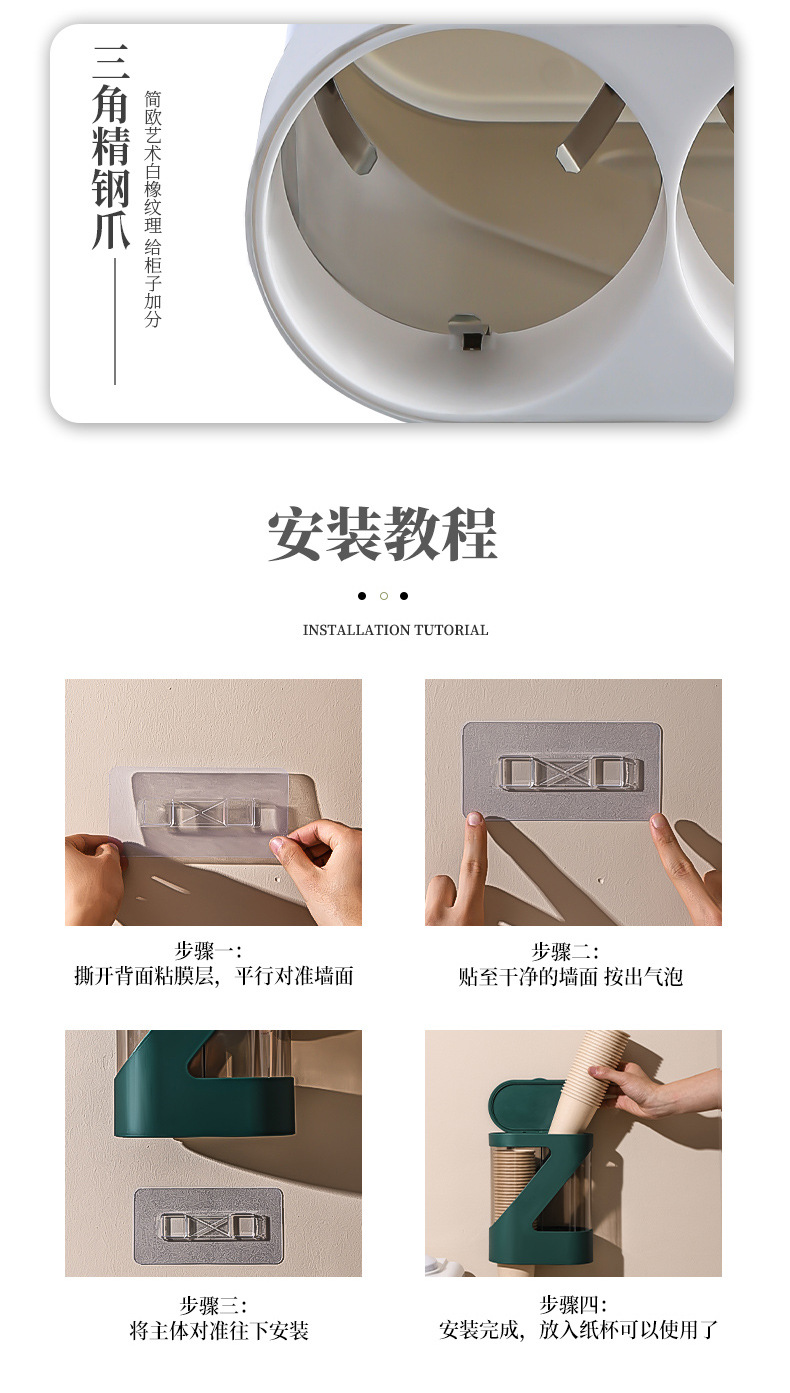 三角精钢爪

简欧艺术白橡纹理 给柜子加分

安装教程

INSTALLATION TUTORIAL

步骤一:
撕开背面粘膜层，平行对准墙面

步骤二:
贴至干净的墙面 按出气泡

步骤三:
将主体对准往下安装

步骤四:
安装完成，放入纸杯可以使用了