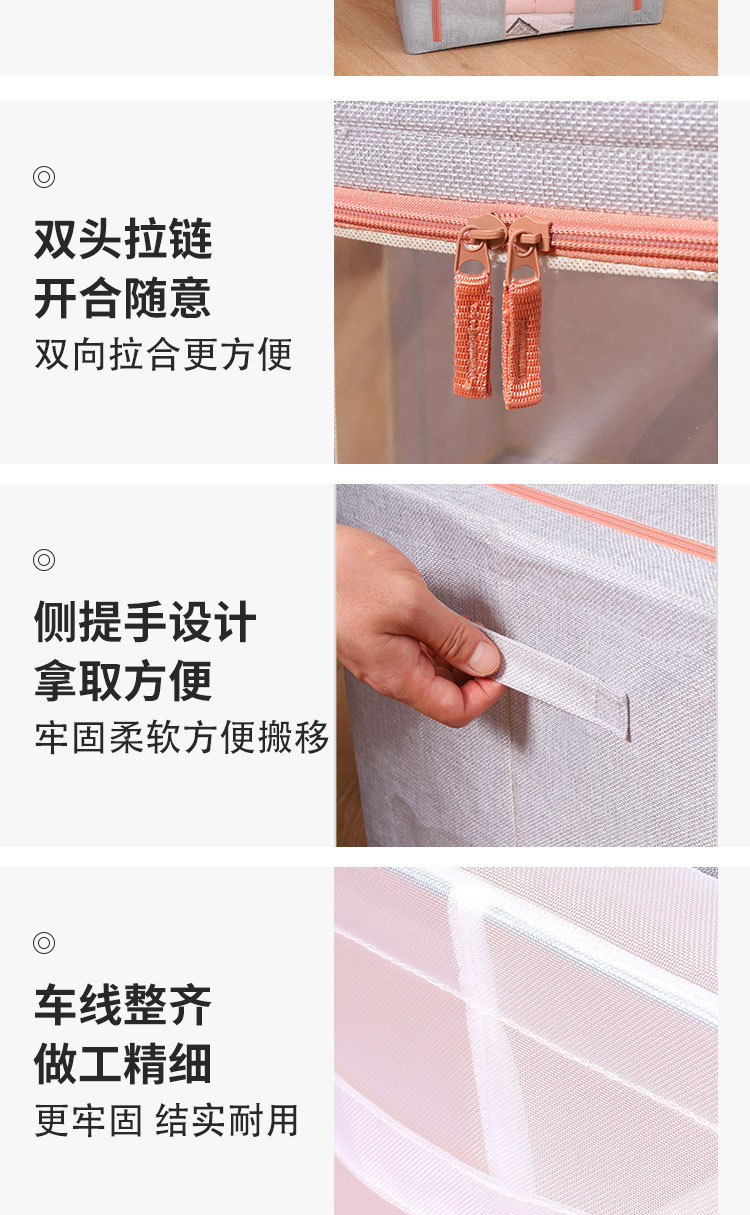 ◎

双头拉链
开合随意
双向拉合更方便

◎

侧提手设计
拿取方便
牢固柔软方便搬移

◎

车线整齐
做工精细
更牢固 结实耐用