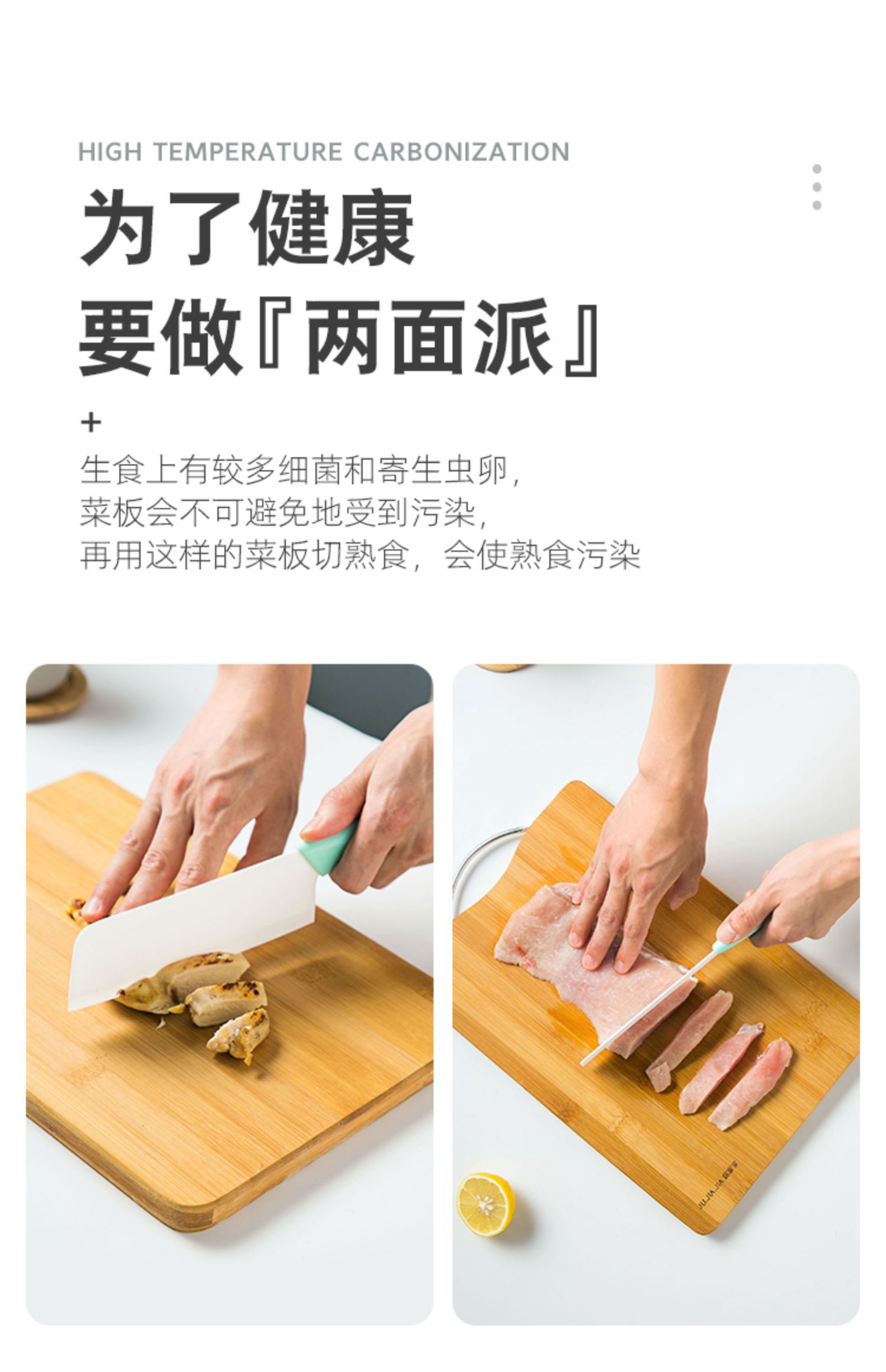 HIGH TEMPERATURE CARBONIZATION

为了健康
要做『两面派』

+

生食上有较多细菌和寄生虫卵，
菜板会不可避免地受到污染，
再用这样的菜板切熟食，会使熟食污染

JUJIAJIA 居家家