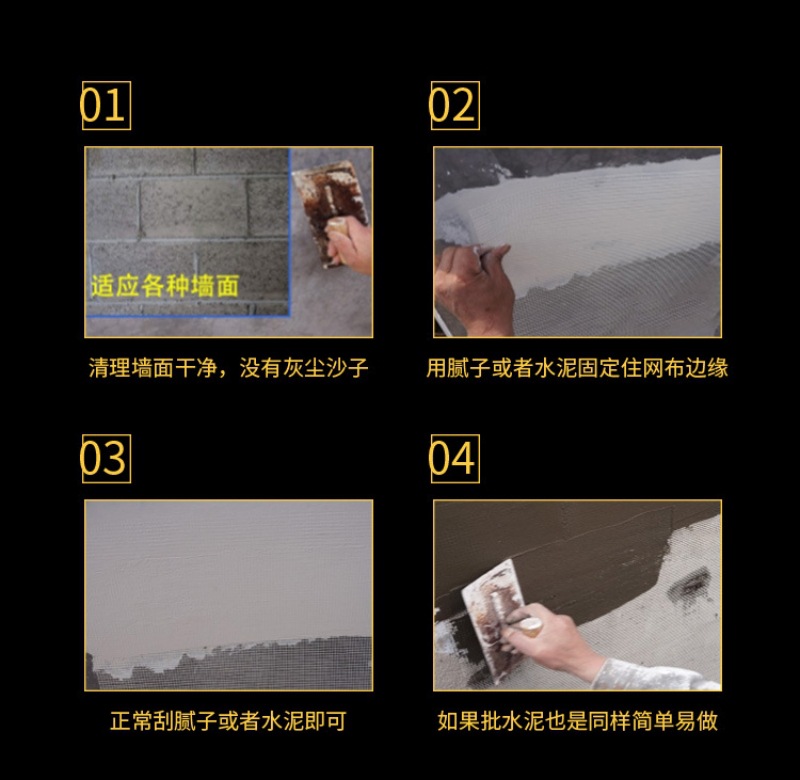 01

适应各种墙面

清理墙面干净，没有灰尘沙子

02

用腻子或者水泥固定住网布边缘

03

正常刮腻子或者水泥即可

04

如果批水泥也是同样简单易做