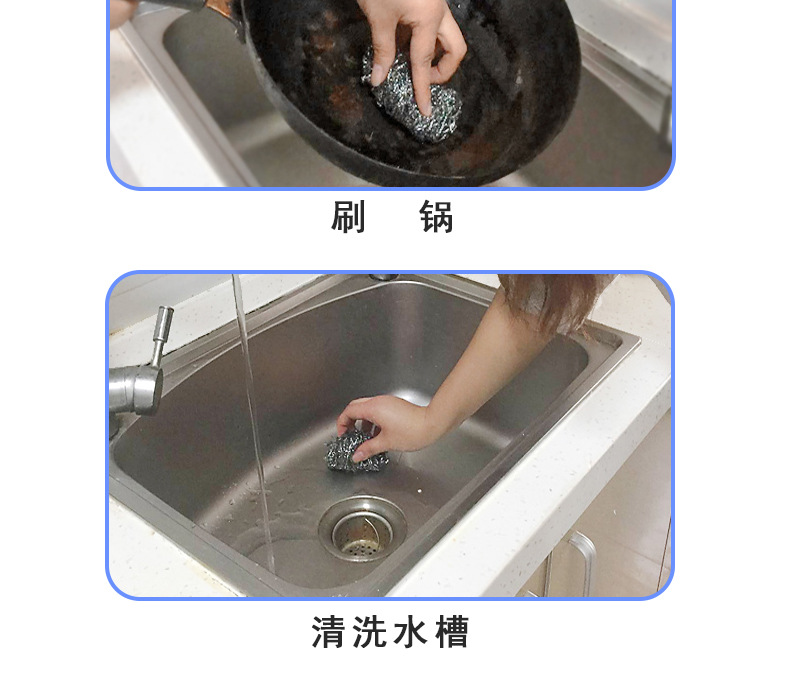 刷　锅

清洗水槽