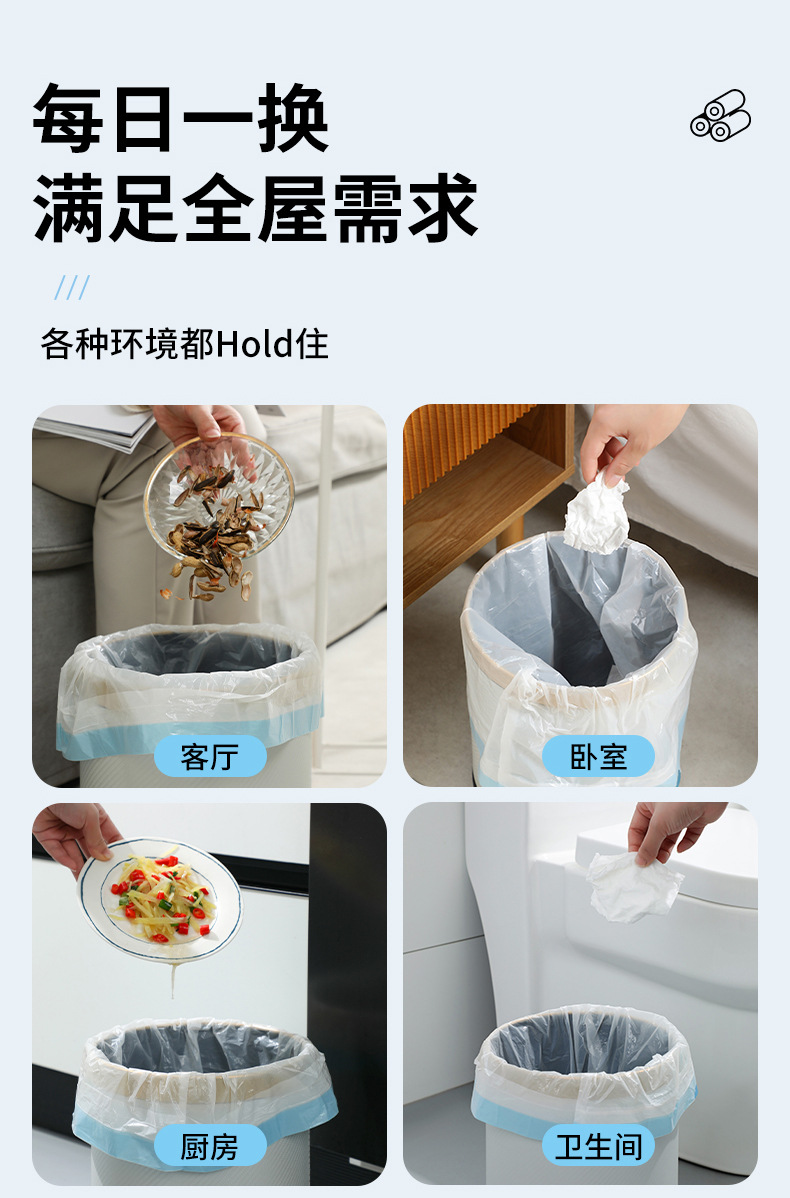 每日一换
满足全屋需求

///

各种环境都Hold住

客厅

卧室

厨房

卫生间