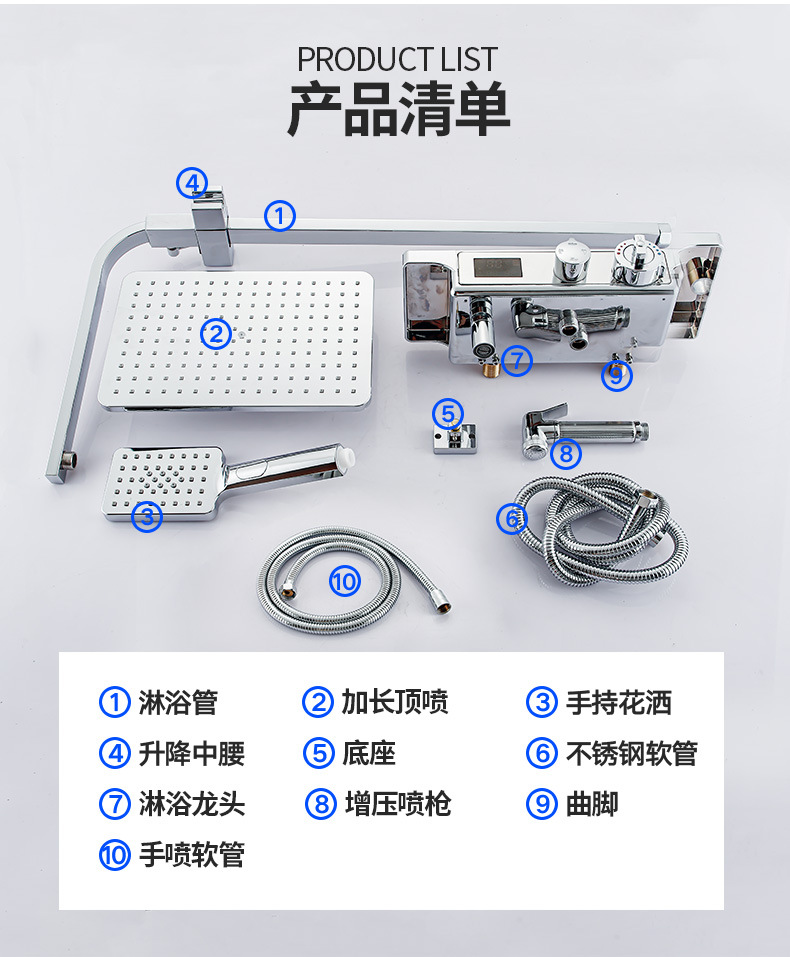 PRODUCT LIST
产品清单

④ ① ② ⑦ ⑨ ⑤ ⑧ ③ ⑥ ⑩

① 淋浴管
② 加长顶喷
③ 手持花洒
④ 升降中腰
⑤ 底座
⑥ 不锈钢软管
⑦ 淋浴龙头
⑧ 增压喷枪
⑨ 曲脚
⑩ 手喷软管